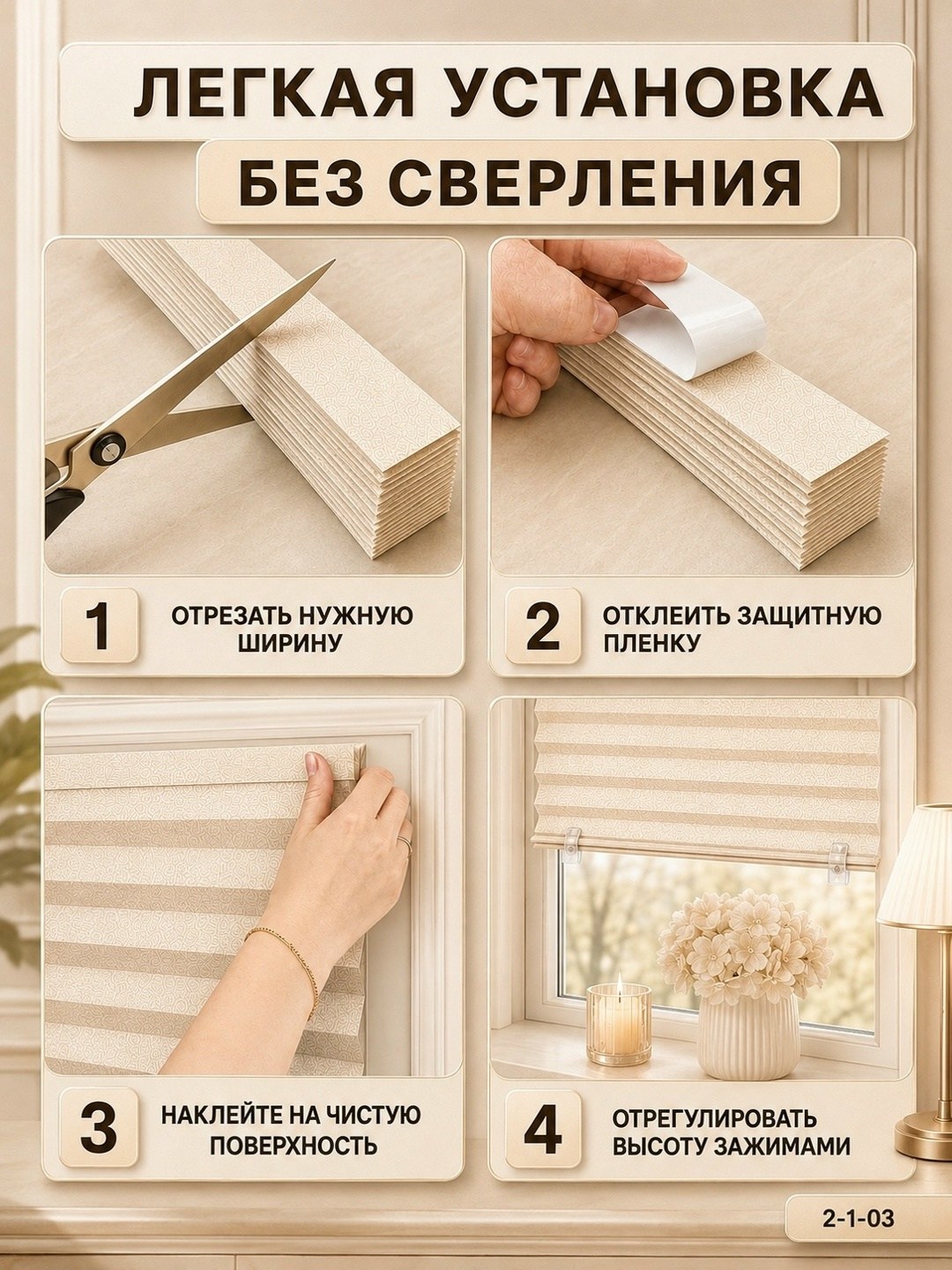 ЛЕГКАЯ УСТАНОВКА
БЕЗ СВЕРЛЕНИЯ

1 ОТРЕЗАТЬ НУЖНУЮ ШИРИНУ

2 ОТКЛЕИТЬ ЗАЩИТНУЮ ПЛЕНКУ

3 НАКЛЕЙТЕ НА ЧИСТУЮ ПОВЕРХНОСТЬ

4 ОТРЕГУЛИРОВАТЬ ВЫСОТУ ЗАЖИМАМИ

2-1-03