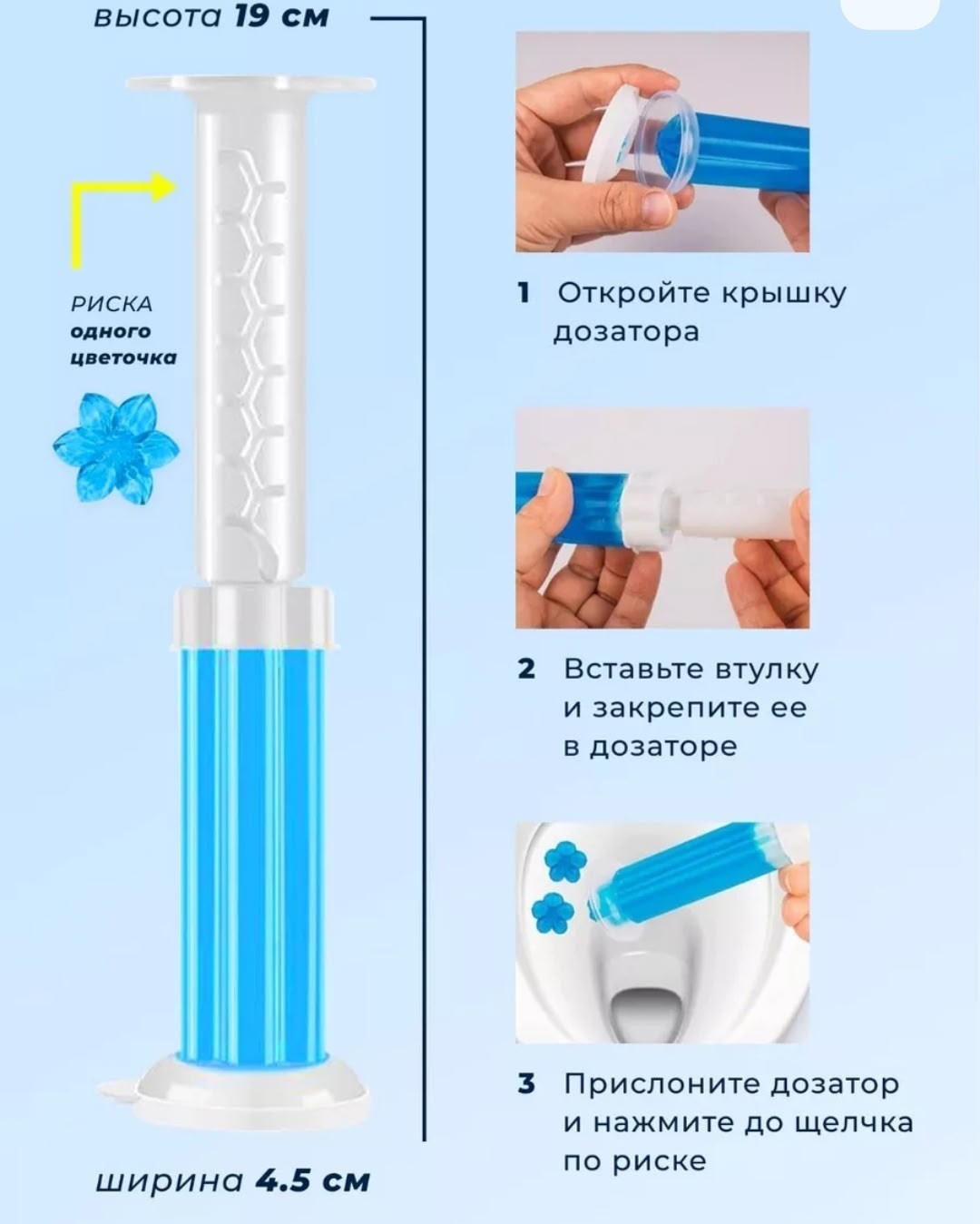 высота 19 см

РИСКА одного цветочка

ширина 4.5 см

1 Откройте крышку дозатора

2 Вставьте втулку и закрепите ее в дозаторе

3 Прислоните дозатор и нажмите до щелчка по риске