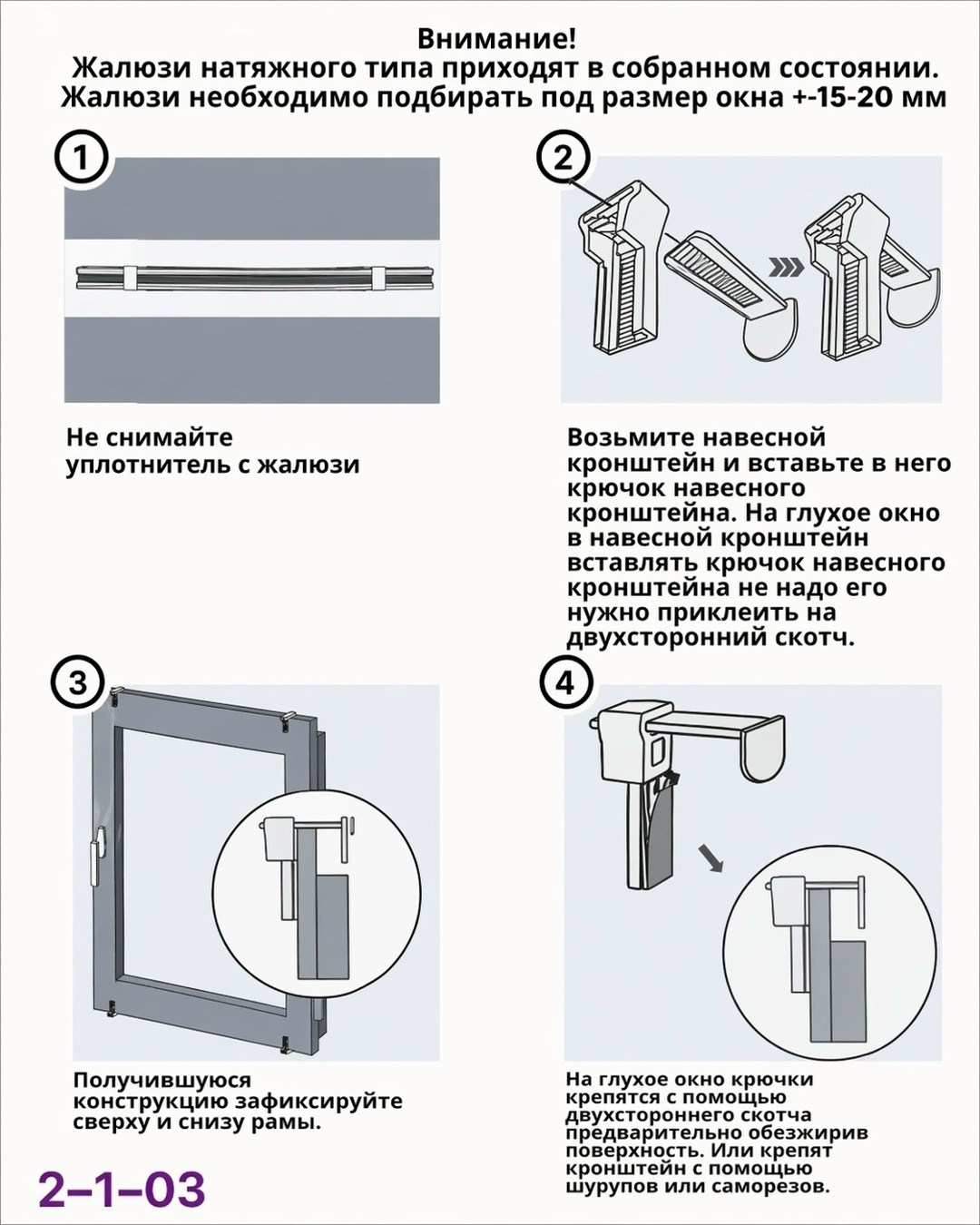 Внимание!
Жалюзи натяжного типа приходят в собранном состоянии.
Жалюзи необходимо подбирать под размер окна +-15-20 мм

1

Не снимайте уплотнитель с жалюзи

2

Возьмите навесной кронштейн и вставьте в него крючок навесного кронштейна. На глухое окно в навесной кронштейн вставлять крючок навесного кронштейна не надо его нужно приклеить на двухсторонний скотч.

3

Получившуюся конструкцию зафиксируйте сверху и снизу рамы.

4

На глухое окно крючки крепятся с помощью двухстороннего скотча предварительно обезжирив поверхность. Или крепят кронштейн с помощью шурупов или саморезов.

2–1–03