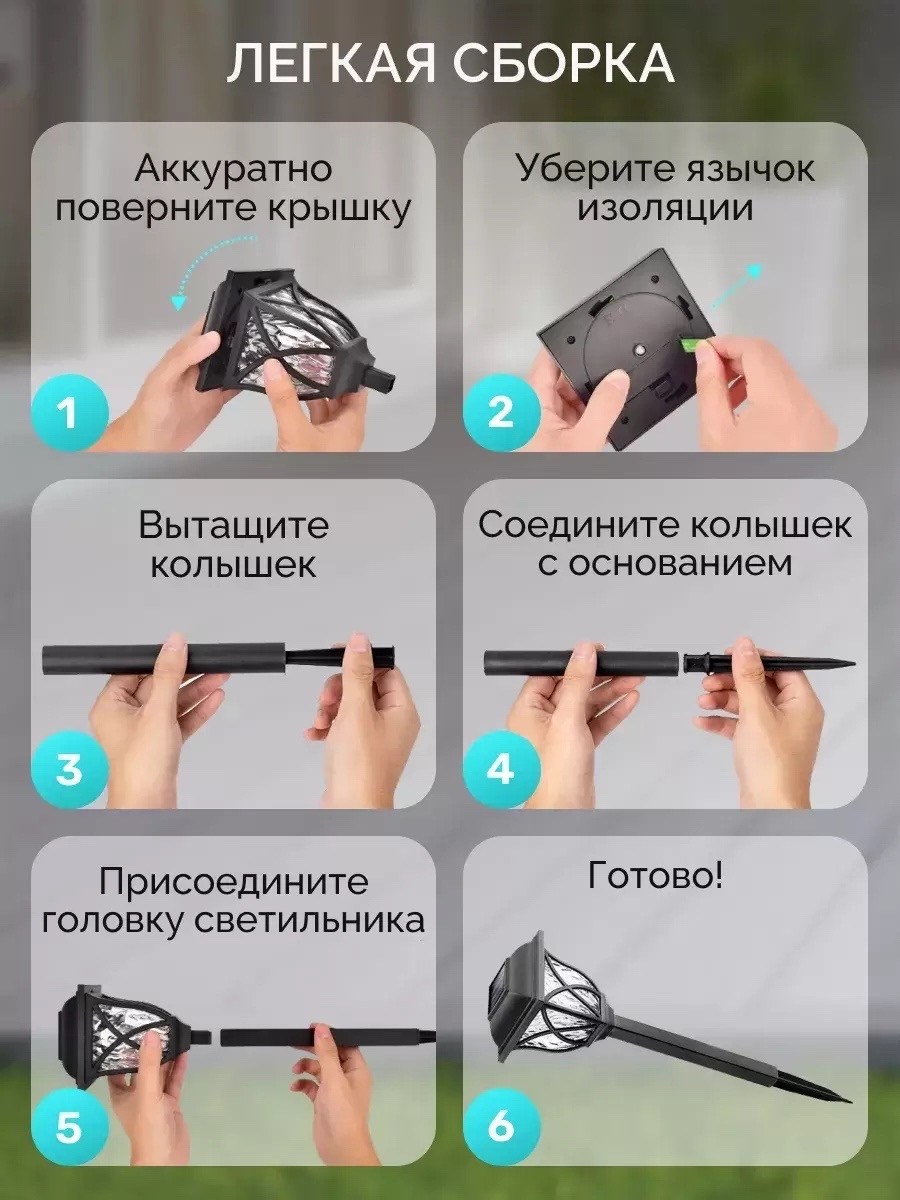 ЛЕГКАЯ СБОРКА

Аккуратно поверните крышку

1

Уберите язычок изоляции

2

Вытащите колышек

3

Соедините колышек с основанием

4

Присоедините головку светильника

5

Готово!

6