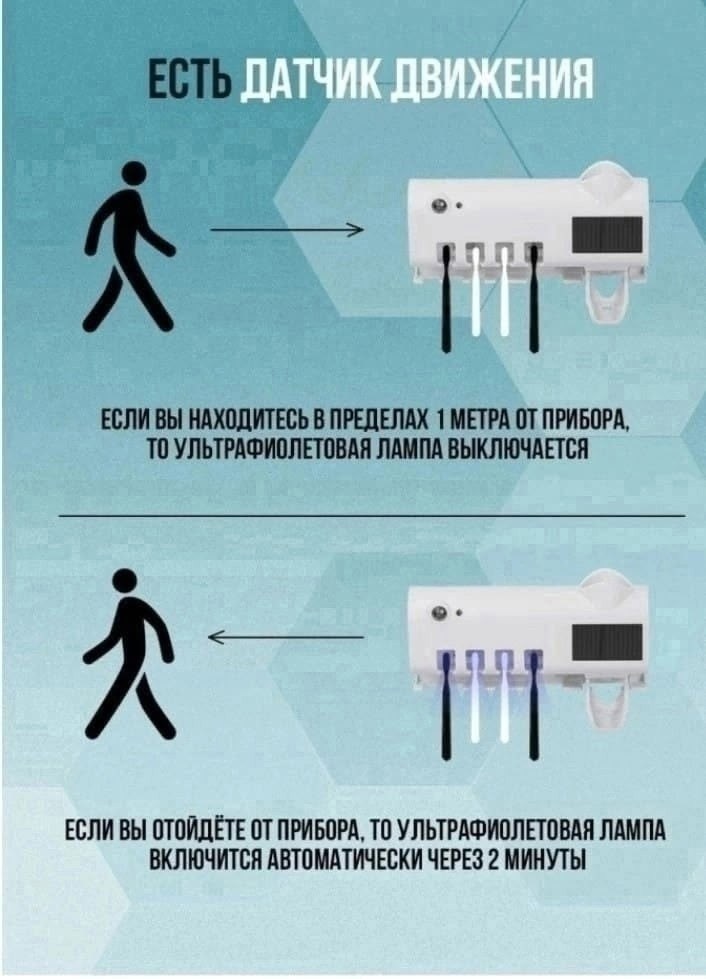 ЕСТЬ ДАТЧИК ДВИЖЕНИЯ

ЕСЛИ ВЫ НАХОДИТЕСЬ В ПРЕДЕЛАХ 1 МЕТРА ОТ ПРИБОРА, ТО УЛЬТРАФИОЛЕТОВАЯ ЛАМПА ВЫКЛЮЧАЕТСЯ

ЕСЛИ ВЫ ОТОЙДЁТЕ ОТ ПРИБОРА, ТО УЛЬТРАФИОЛЕТОВАЯ ЛАМПА ВКЛЮЧИТСЯ АВТОМАТИЧЕСКИ ЧЕРЕЗ 2 МИНУТЫ