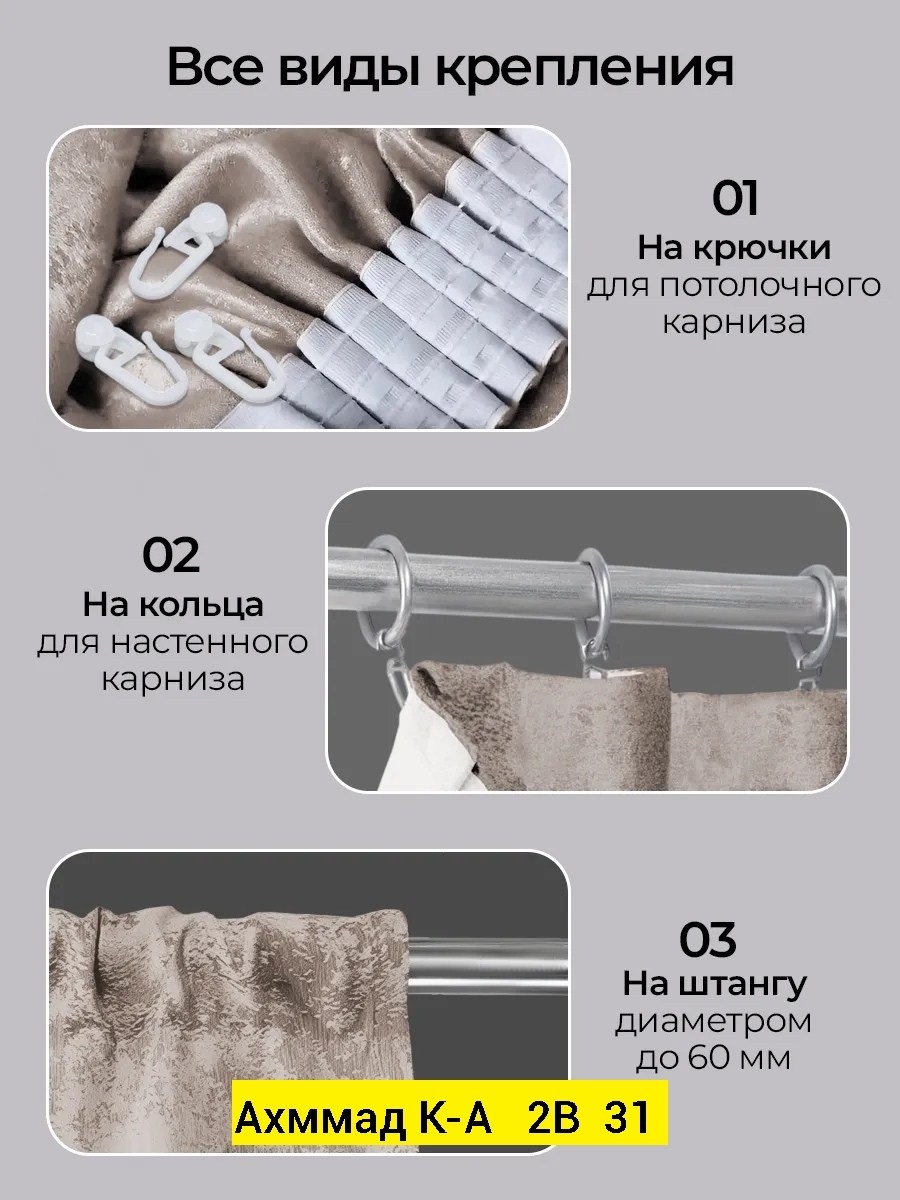 Все виды крепления

01
На крючки
для потолочного карниза

02
На кольца
для настенного карниза

03
На штангу
диаметром до 60 мм

Ахммад К-А 2В 31