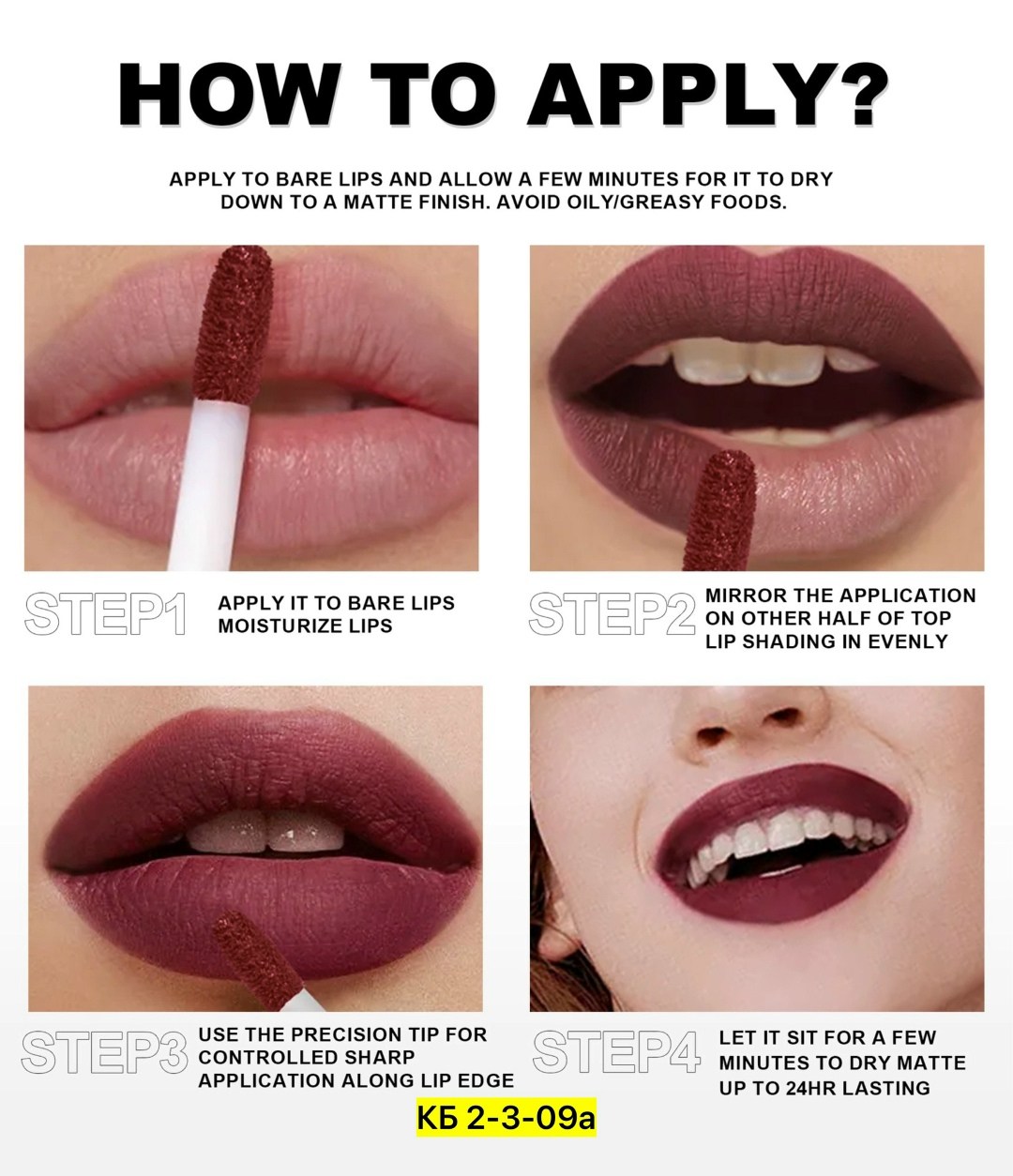 HOW TO APPLY?

APPLY TO BARE LIPS AND ALLOW A FEW MINUTES FOR IT TO DRY DOWN TO A MATTE FINISH. AVOID OILY/GREASY FOODS.

STEP1 APPLY IT TO BARE LIPS MOISTURIZE LIPS

STEP2 MIRROR THE APPLICATION ON OTHER HALF OF TOP LIP SHADING IN EVENLY

STEP3 USE THE PRECISION TIP FOR CONTROLLED SHARP APPLICATION ALONG LIP EDGE

STEP4 LET IT SIT FOR A FEW MINUTES TO DRY MATTE UP TO 24HR LASTING

КБ 2-3-09а