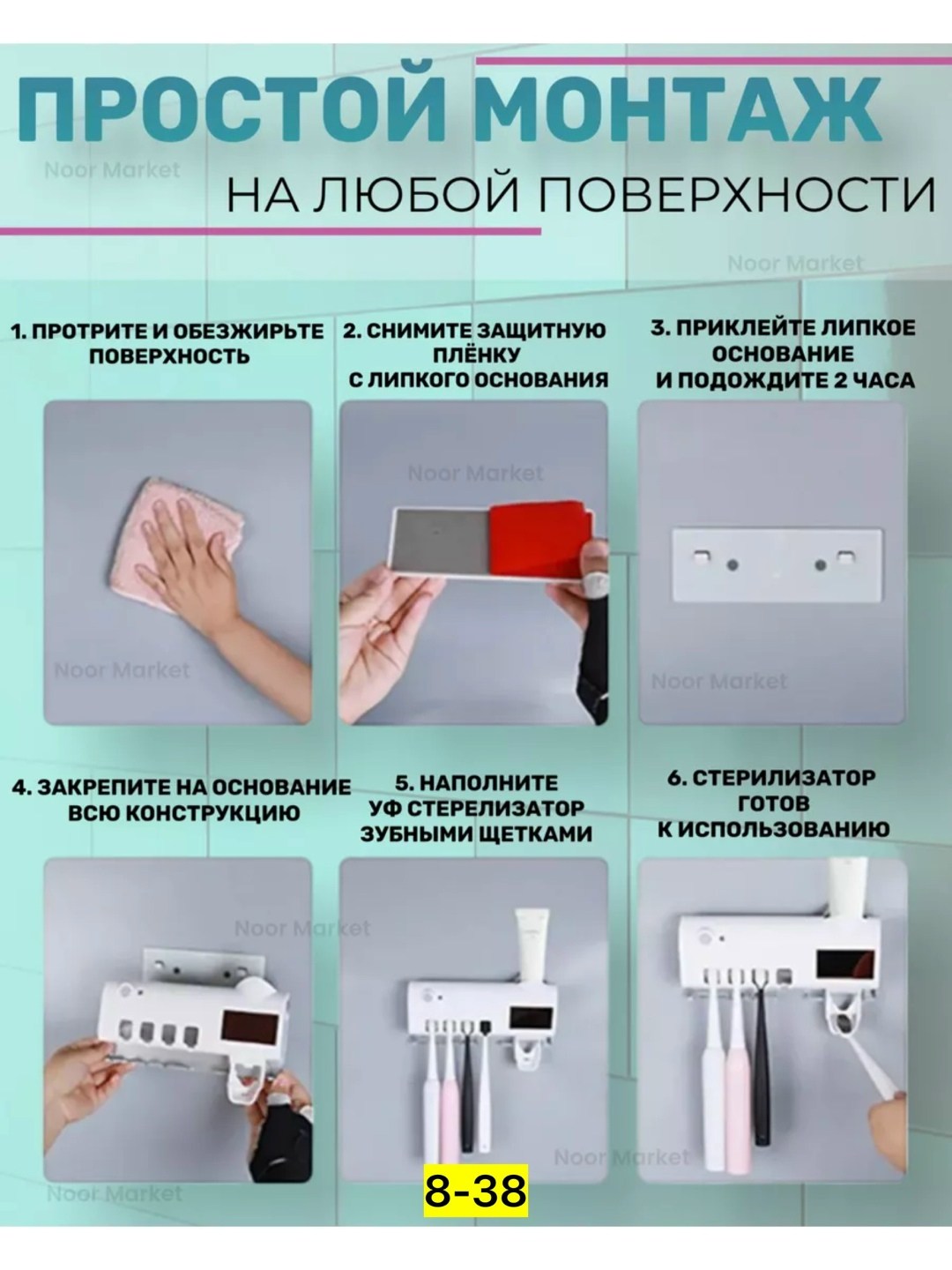 ПРОСТОЙ МОНТАЖ

Noor Market

НА ЛЮБОЙ ПОВЕРХНОСТИ

Noor Market

1. ПРОТРИТЕ И ОБЕЗЖИРЬТЕ ПОВЕРХНОСТЬ

2. СНИМИТЕ ЗАЩИТНУЮ ПЛЁНКУ С ЛИПКОГО ОСНОВАНИЯ

3. ПРИКЛЕЙТЕ ЛИПКОЕ ОСНОВАНИЕ И ПОДОЖДИТЕ 2 ЧАСА

Noor Market

Noor Market

Noor Market

4. ЗАКРЕПИТЕ НА ОСНОВАНИЕ ВСЮ КОНСТРУКЦИЮ

5. НАПОЛНИТЕ УФ СТЕРЕЛИЗАТОР ЗУБНЫМИ ЩЕТКАМИ

6. СТЕРИЛИЗАТОР ГОТОВ К ИСПОЛЬЗОВАНИЮ

Noor Market

Noor Market

Noor Market

8-38