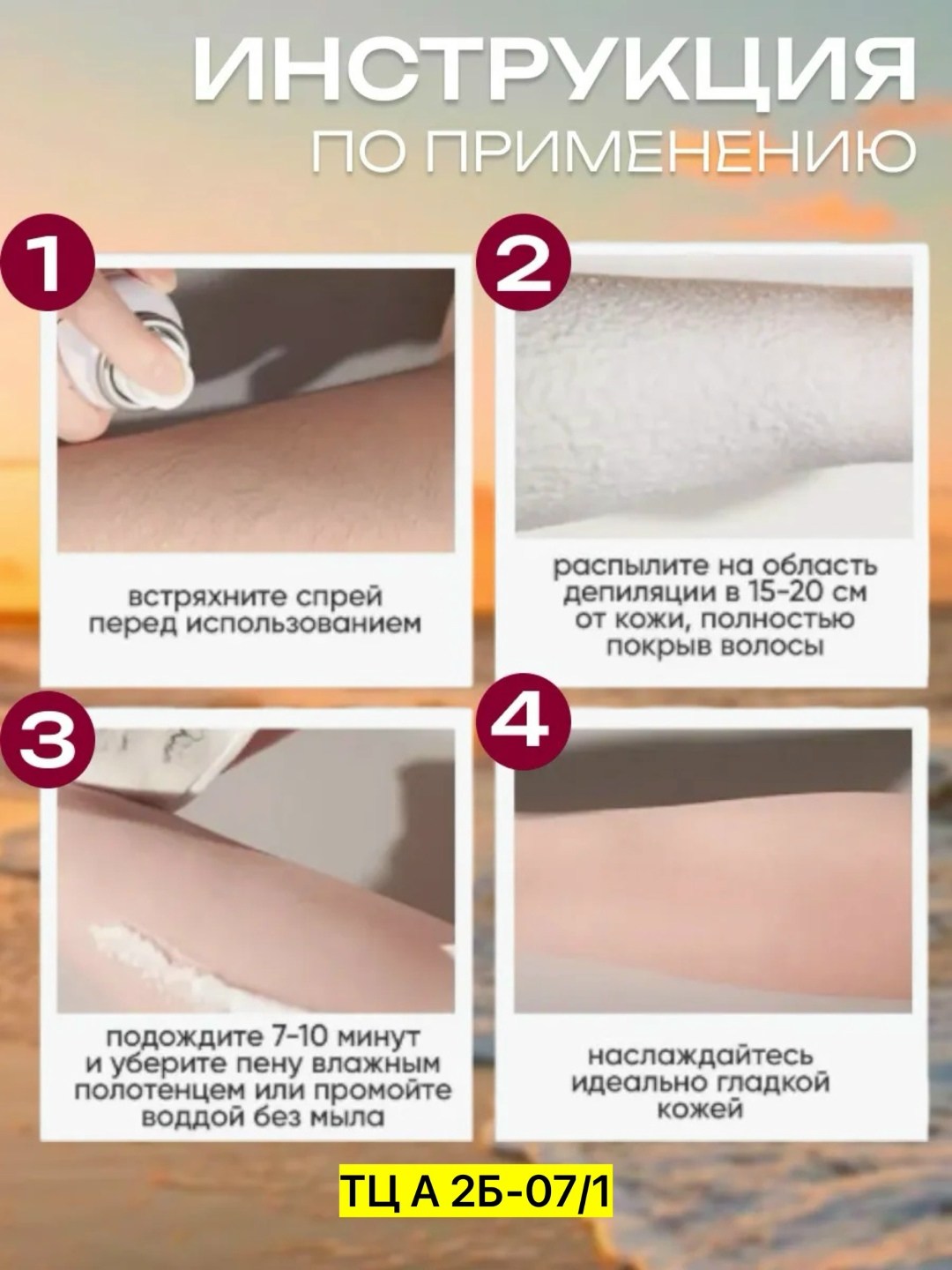 ИНСТРУКЦИЯ
ПО ПРИМЕНЕНИЮ

1

встряхните спрей перед использованием

2

распылите на область депиляции в 15-20 см от кожи, полностью покрыв волосы

3

подождите 7-10 минут и уберите пену влажным полотенцем или промойте воддой без мыла

4

наслаждайтесь идеально гладкой кожей

ТЦ А 2Б-07/1