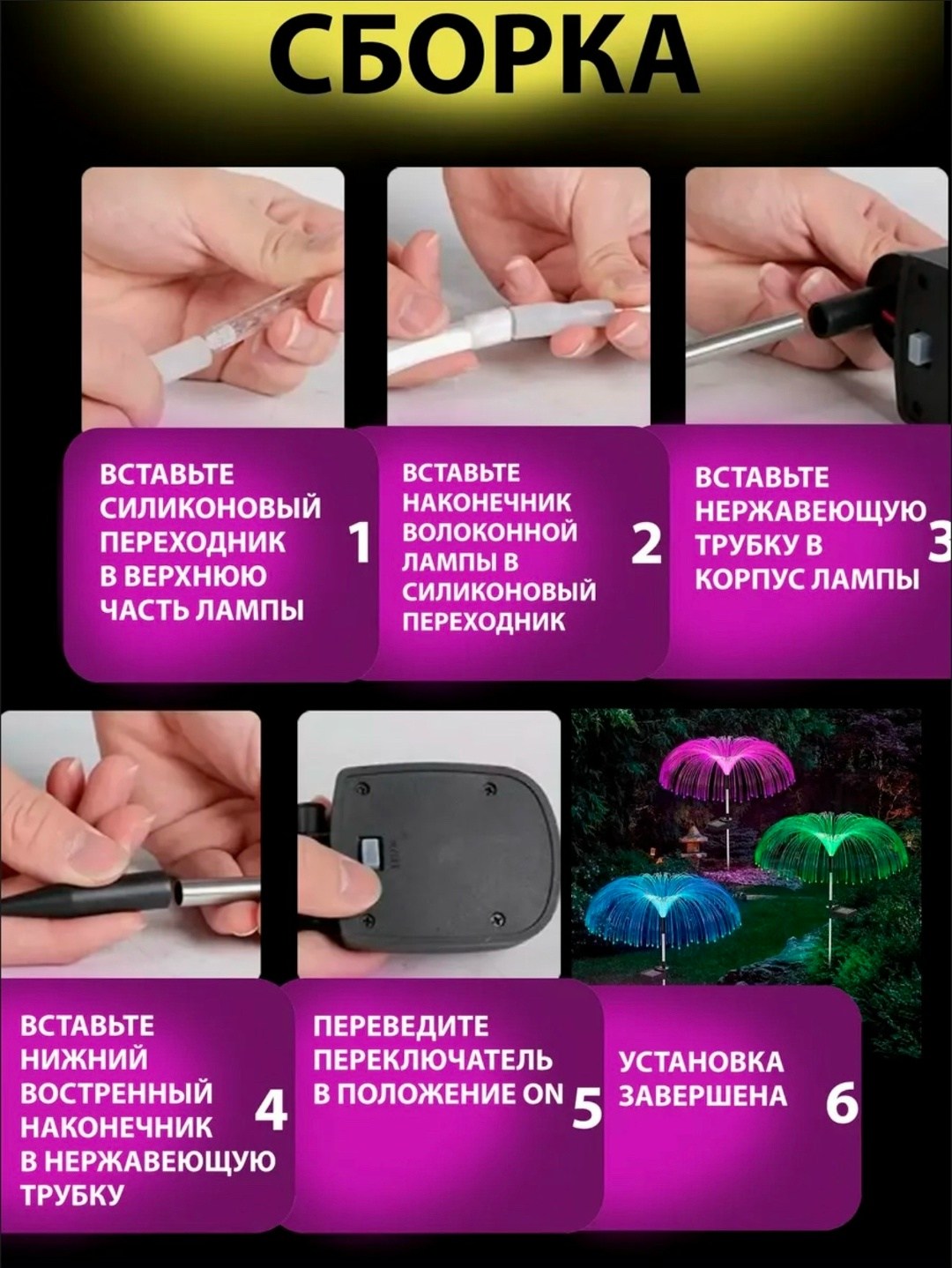 СБОРКА

ВСТАВЬТЕ СИЛИКОНОВЫЙ ПЕРЕХОДНИК В ВЕРХНЮЮ ЧАСТЬ ЛАМПЫ 1

ВСТАВЬТЕ НАКОНЕЧНИК ВОЛОКОННОЙ ЛАМПЫ В СИЛИКОНОВЫЙ ПЕРЕХОДНИК 2

ВСТАВЬТЕ НЕРЖАВЕЮЩУЮ ТРУБКУ В КОРПУС ЛАМПЫ 3

ВСТАВЬТЕ НИЖНИЙ ВОСТРЕННЫЙ НАКОНЕЧНИК В НЕРЖАВЕЮЩУЮ ТРУБКУ 4

ПЕРЕВЕДИТЕ ПЕРЕКЛЮЧАТЕЛЬ В ПОЛОЖЕНИЕ ON 5

УСТАНОВКА ЗАВЕРШЕНА 6