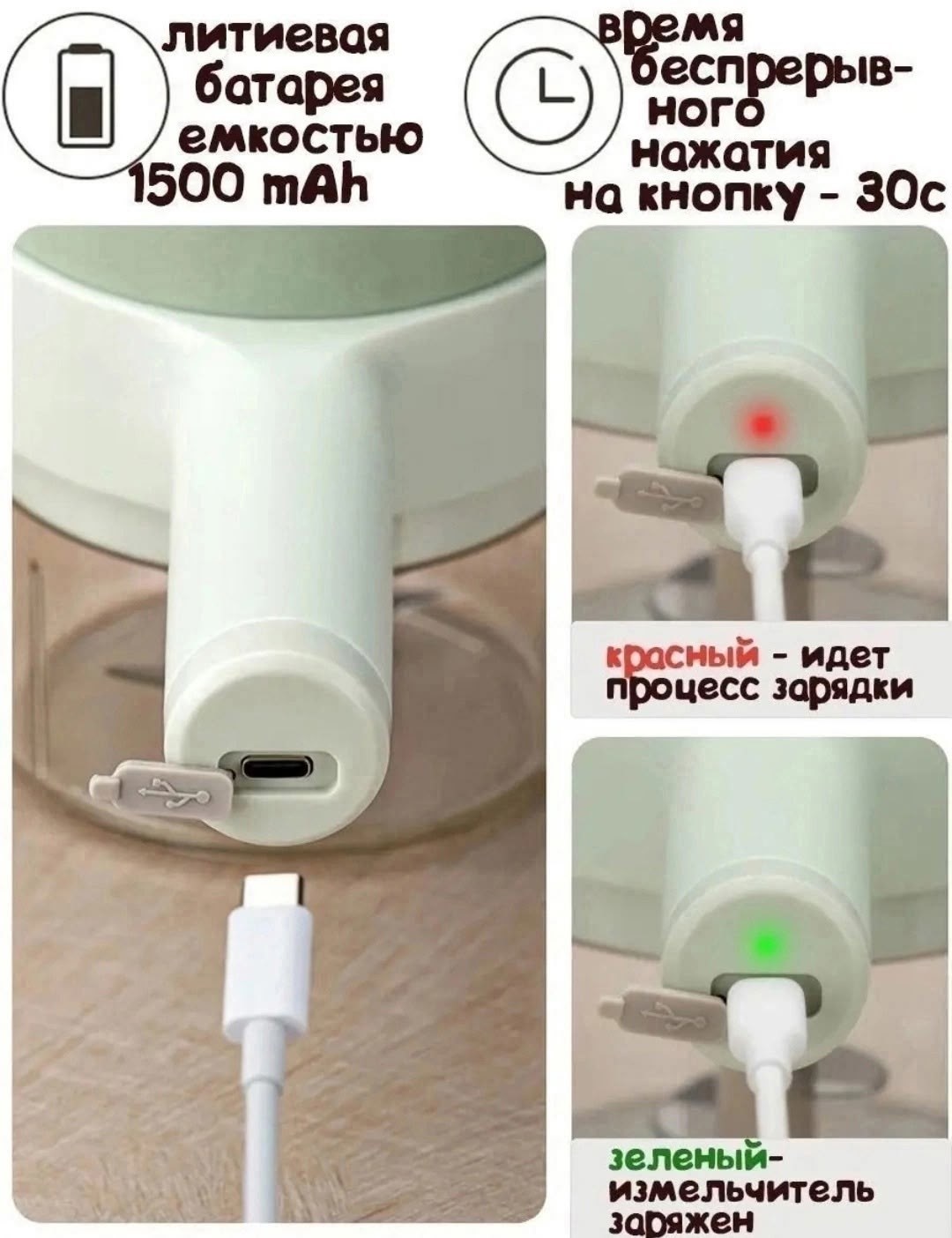 литиевая батарея емкостью 1500 mAh

время беспрерывного нажатия на кнопку - 30с

красный - идет процесс зарядки

зеленый- измельчитель заряжен