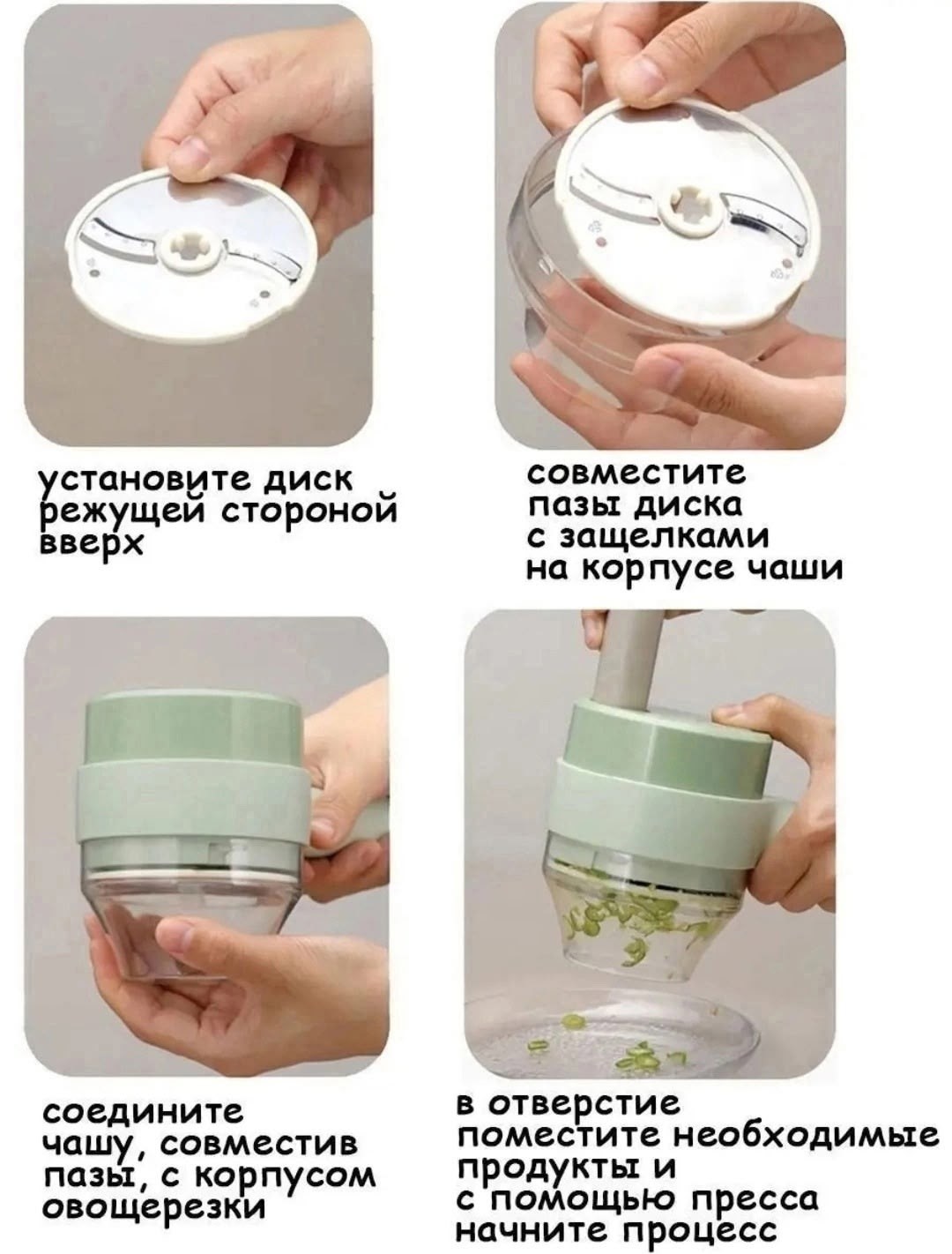 установите диск режущей стороной вверх

совместите пазы диска с защелками на корпусе чаши

соедините чашу, совместив пазы, с корпусом овощерезки

в отверстие поместите необходимые продукты и с помощью пресса начните процесс