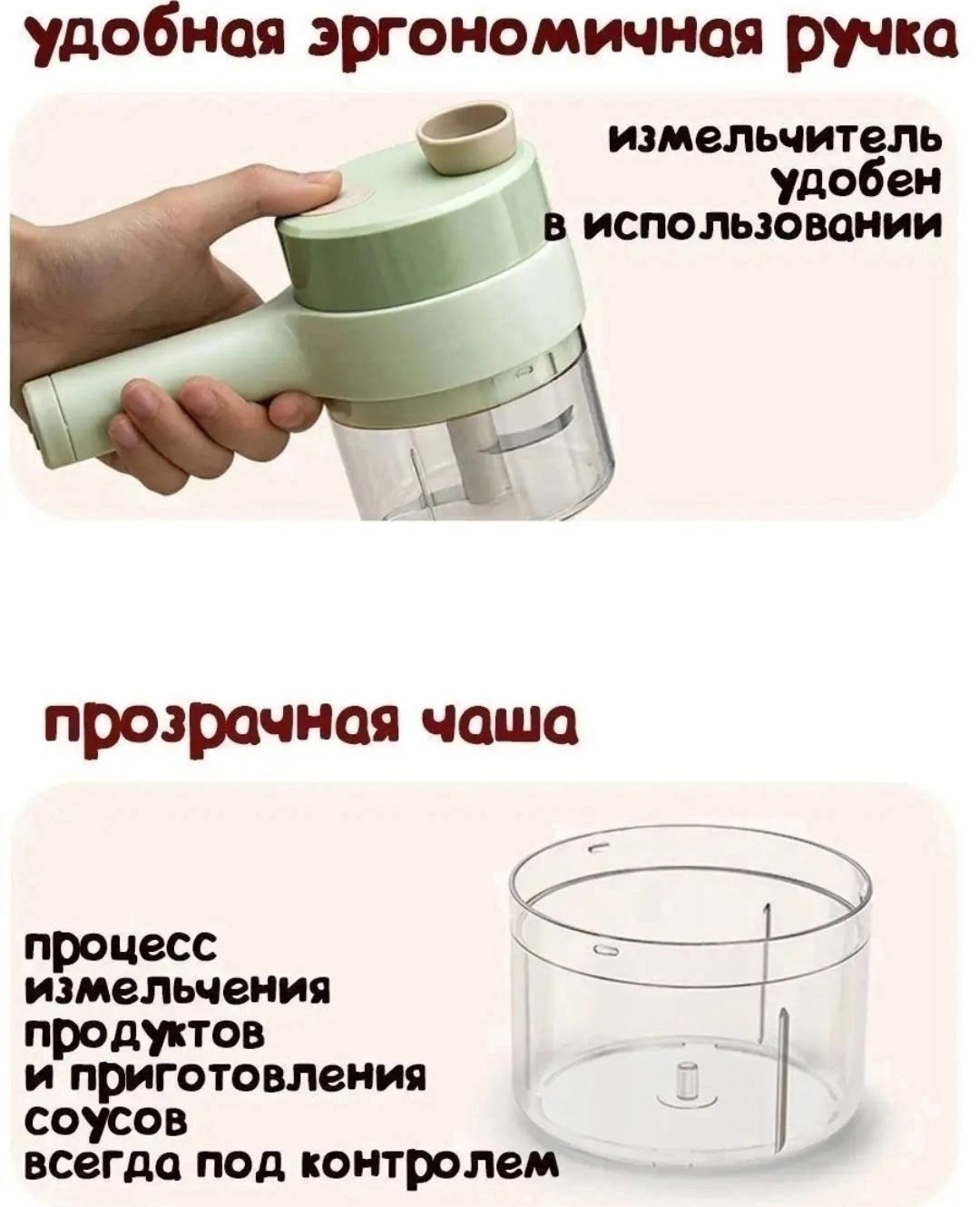 удобная эргономичная ручка

измельчитель удобен в использовании

прозрачная чаша

процесс измельчения продуктов и приготовления соусов всегда под контролем