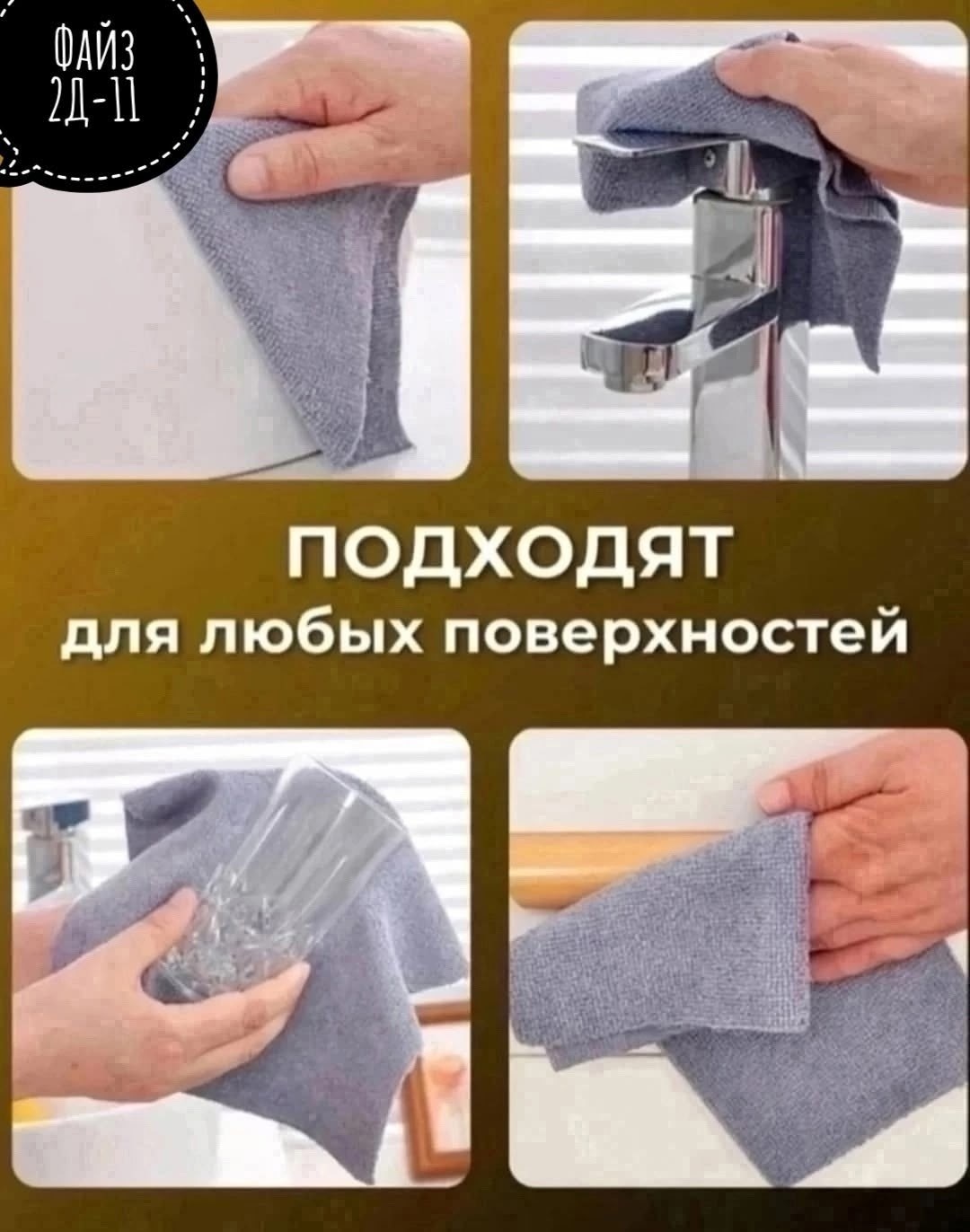 ФАЙЗ
2Д-11

ПОДХОДЯТ
для любых поверхностей