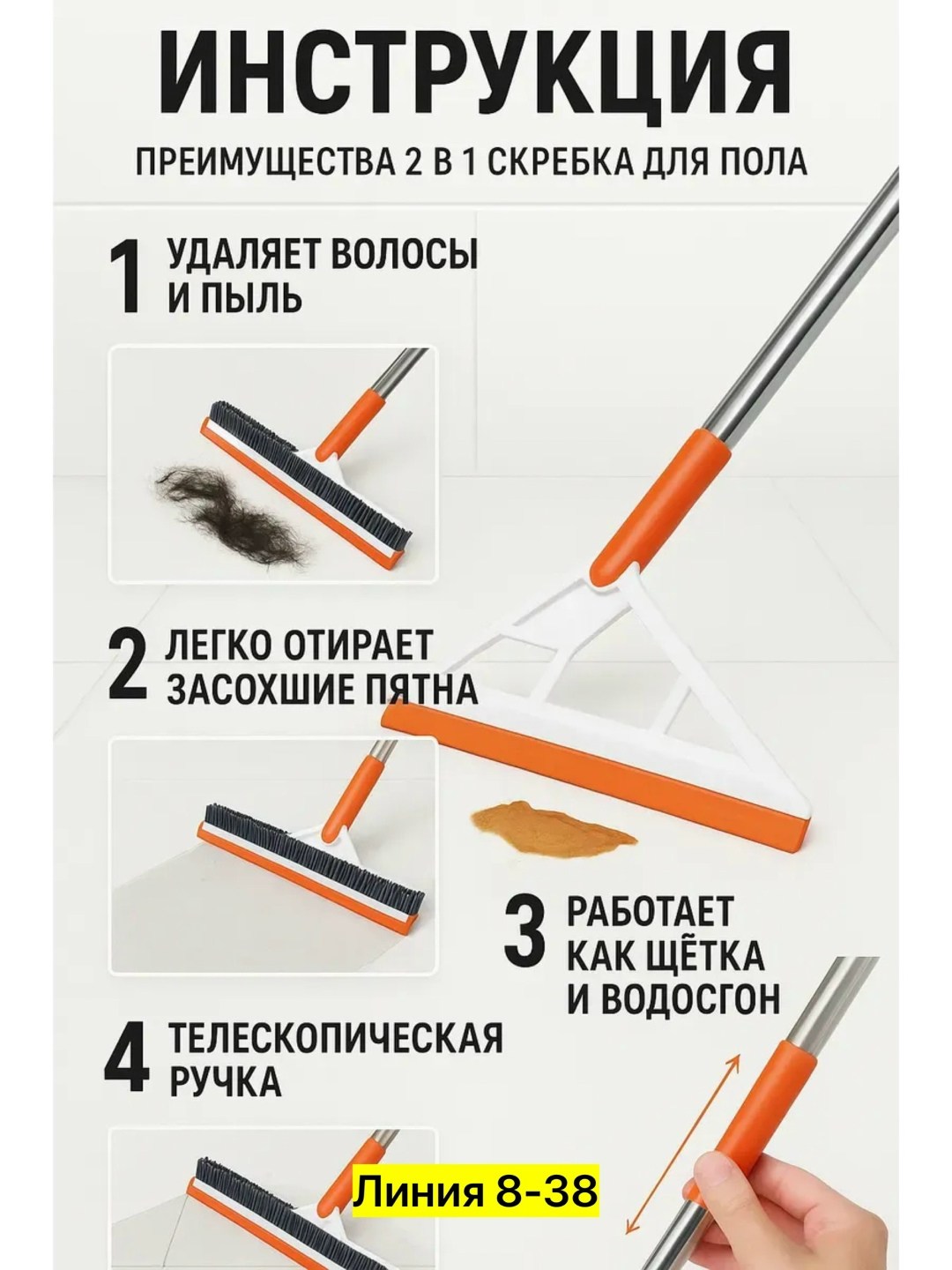 ИНСТРУКЦИЯ

ПРЕИМУЩЕСТВА 2 В 1 СКРЕБКА ДЛЯ ПОЛА

1 УДАЛЯЕТ ВОЛОСЫ И ПЫЛЬ

2 ЛЕГКО ОТИРАЕТ ЗАСОХШИЕ ПЯТНА

3 РАБОТАЕТ КАК ЩЁТКА И ВОДОСГОН

4 ТЕЛЕСКОПИЧЕСКАЯ РУЧКА

Линия 8-38