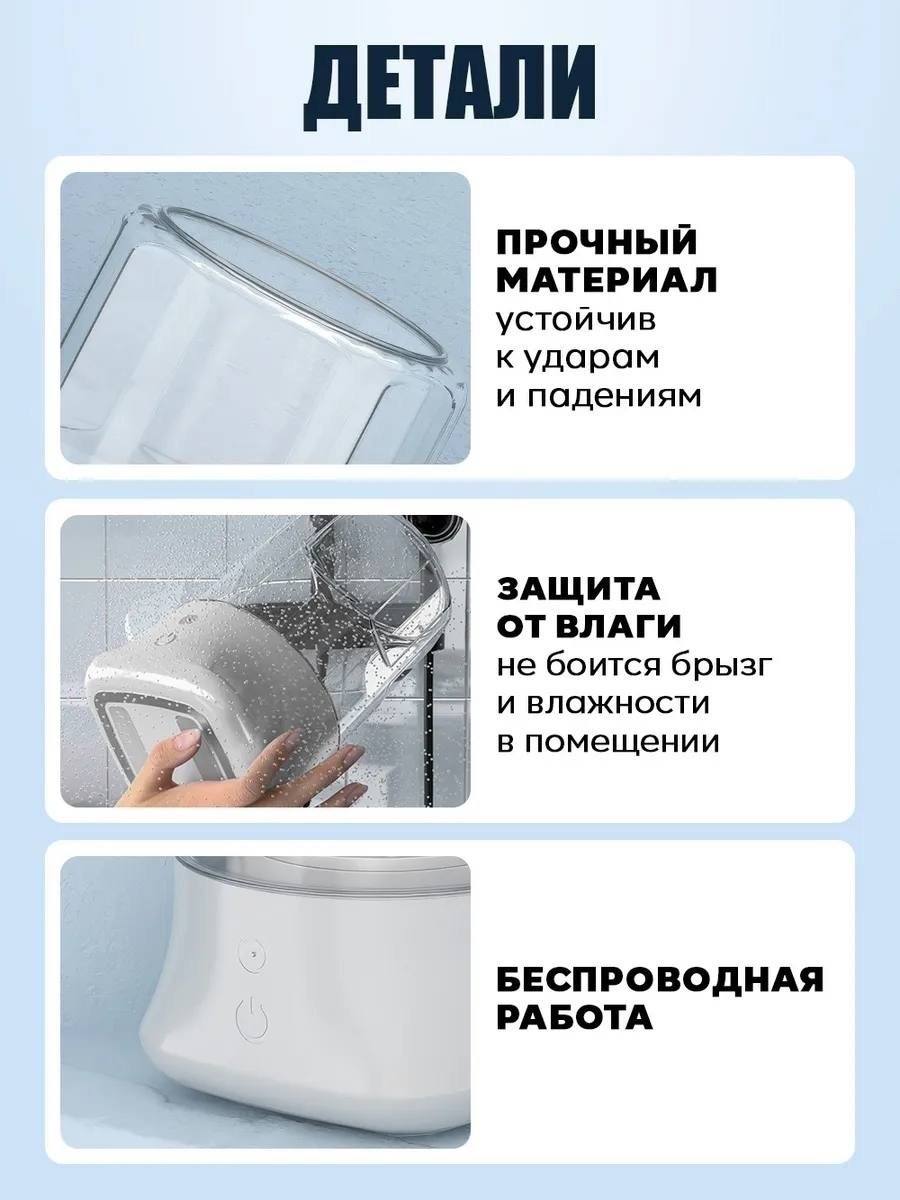 ДЕТАЛИ

ПРОЧНЫЙ МАТЕРИАЛ
устойчив к ударам и падениям

ЗАЩИТА ОТ ВЛАГИ
не боится брызг и влажности в помещении

БЕСПРОВОДНАЯ РАБОТА