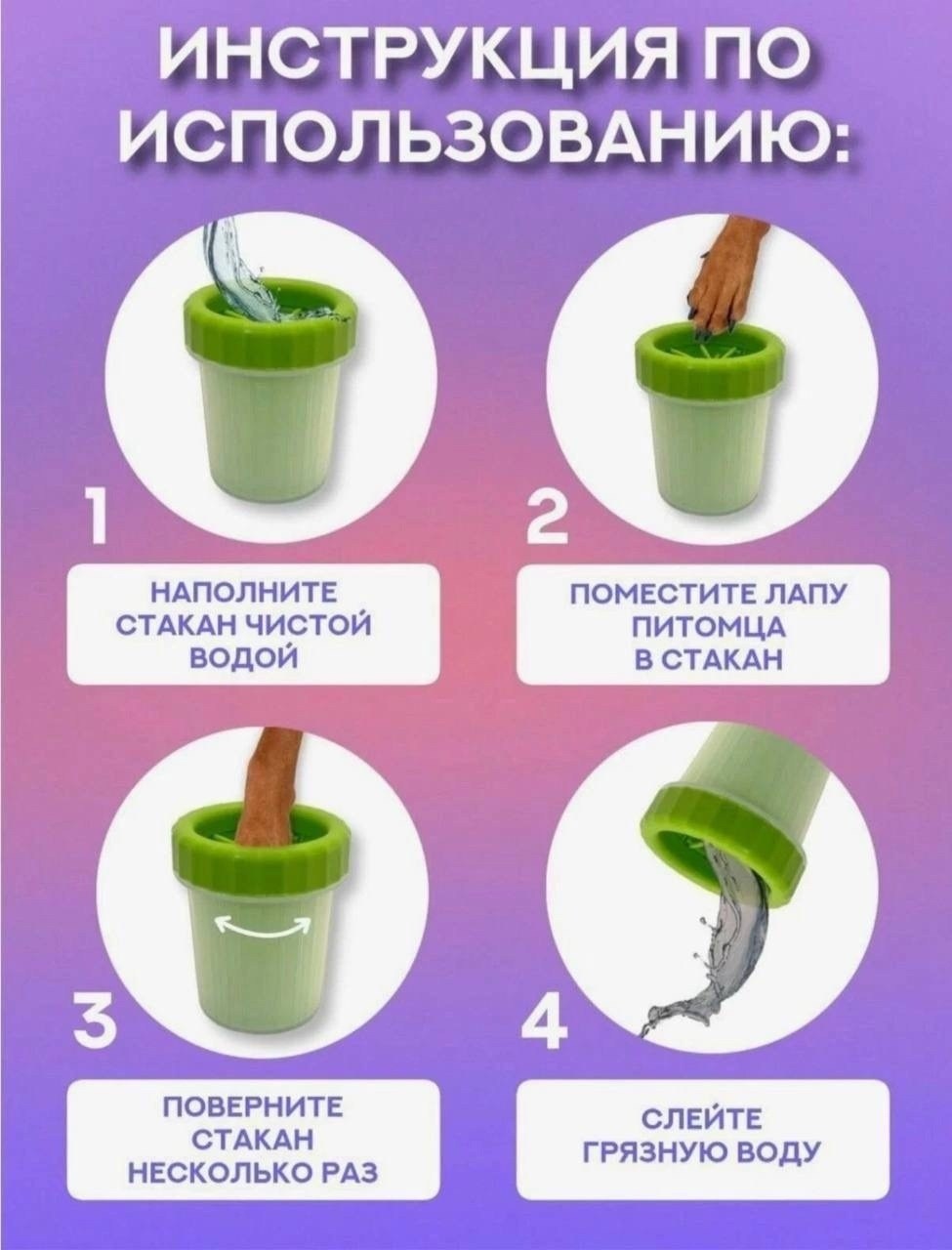 ИНСТРУКЦИЯ ПО ИСПОЛЬЗОВАНИЮ:

1

НАПОЛНИТЕ СТАКАН ЧИСТОЙ ВОДОЙ

2

ПОМЕСТИТЕ ЛАПУ ПИТОМЦА В СТАКАН

3

ПОВЕРНИТЕ СТАКАН НЕСКОЛЬКО РАЗ

4

СЛЕЙТЕ ГРЯЗНУЮ ВОДУ