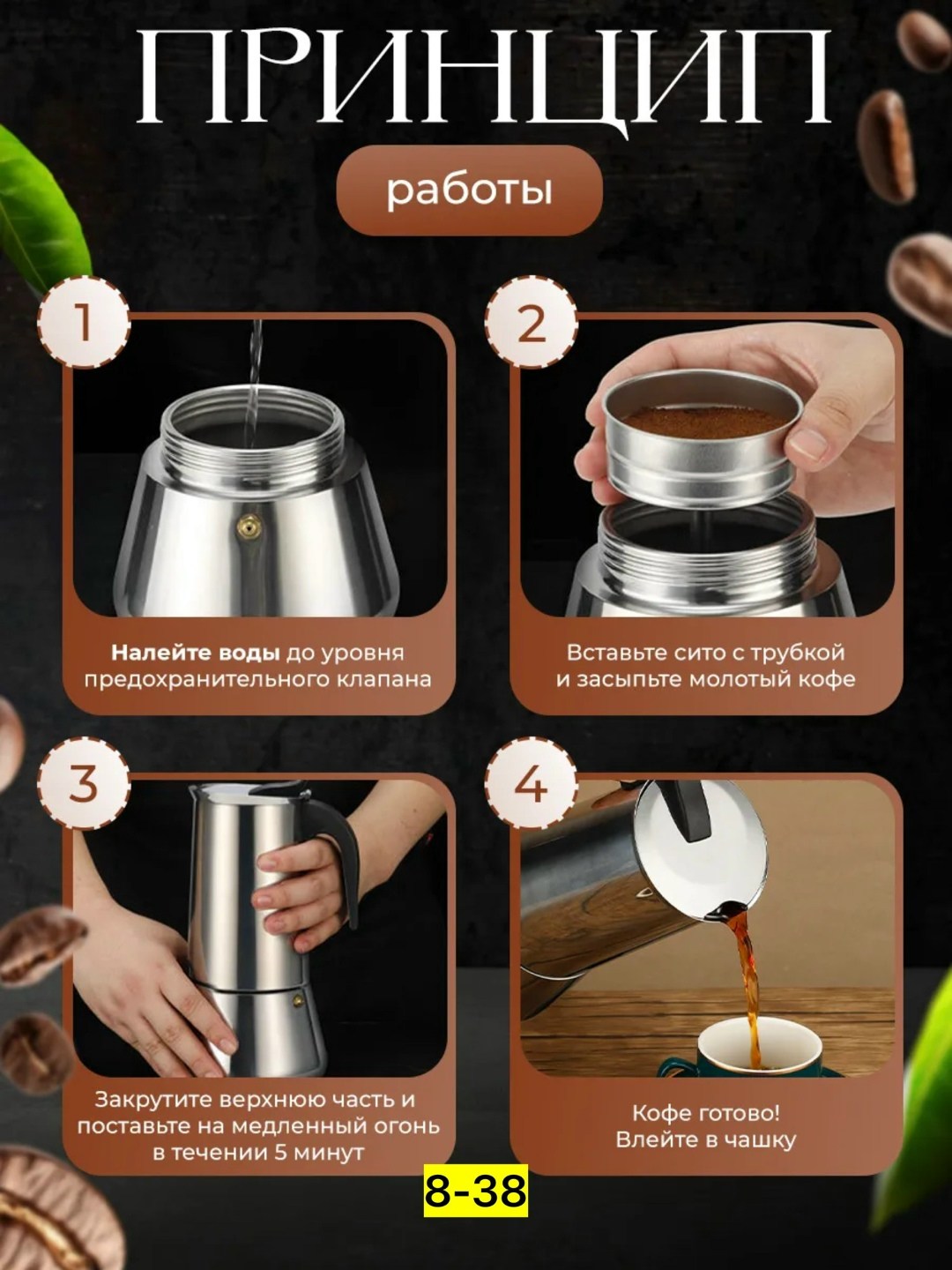 ПРИНЦИП

работы

1

Налейте воды до уровня предохранительного клапана

2

Вставьте сито с трубкой и засыпьте молотый кофе

3

Закрутите верхнюю часть и поставьте на медленный огонь в течении 5 минут

4

Кофе готово! Влейте в чашку

8-38