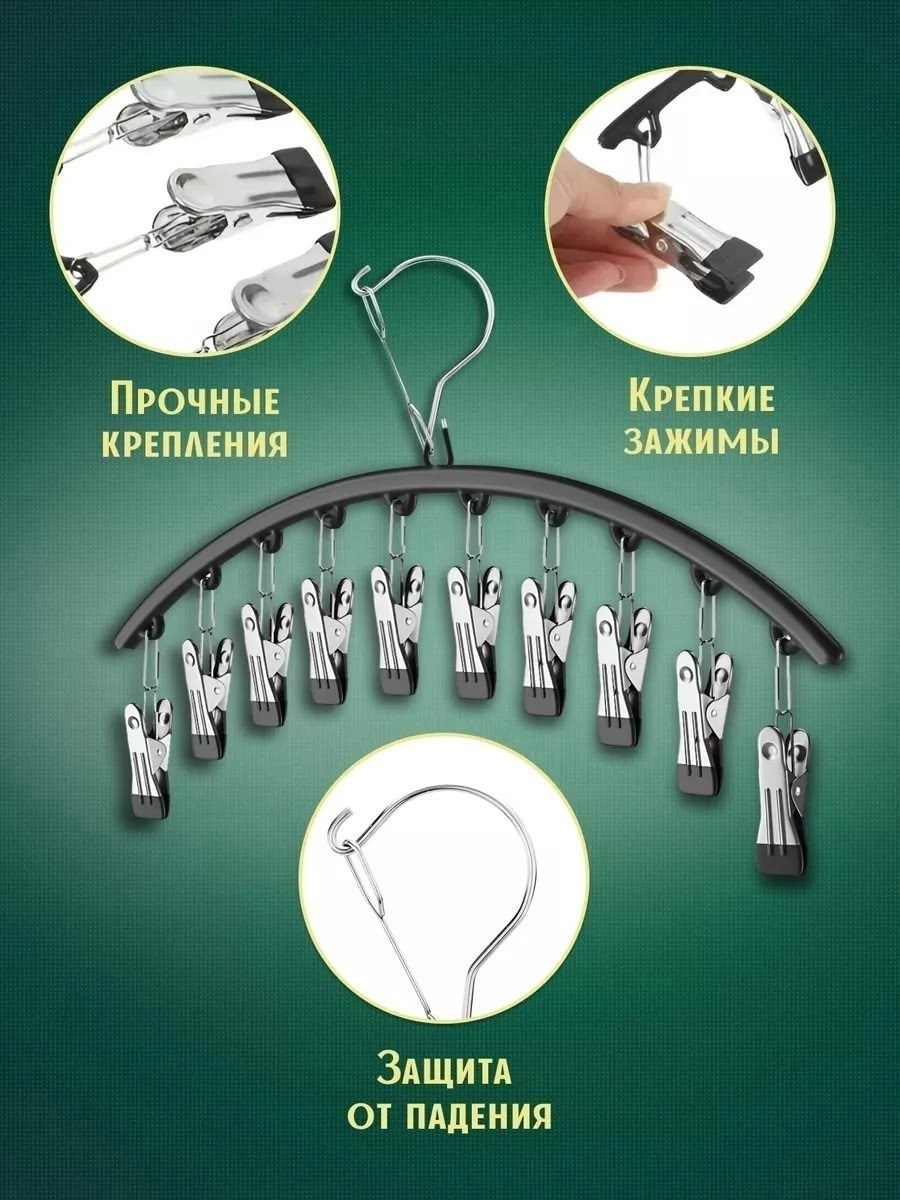 Прочные крепления

Крепкие зажимы

Защита от падения