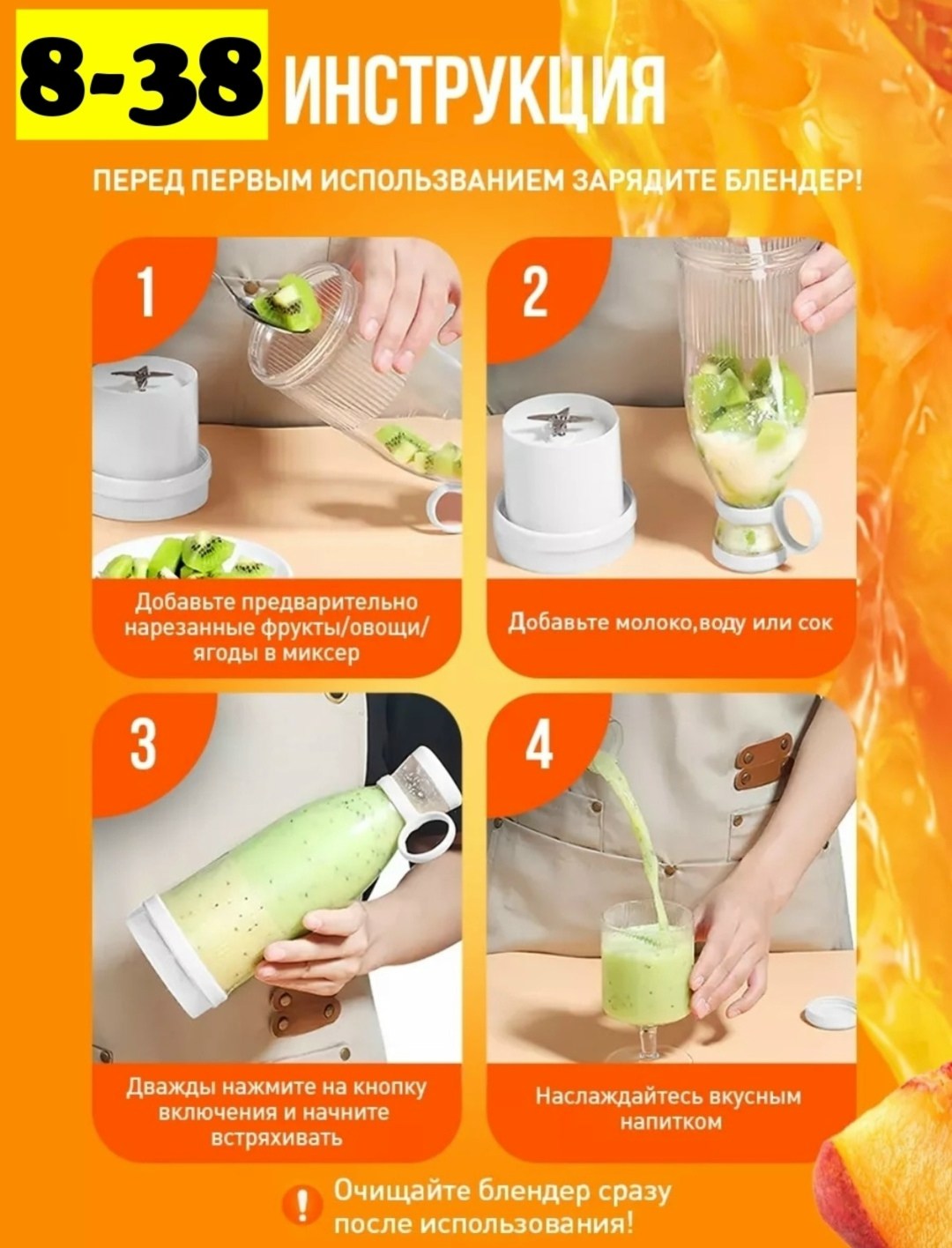 8-38 ИНСТРУКЦИЯ

ПЕРЕД ПЕРВЫМ ИСПОЛЬЗВАНИЕМ ЗАРЯДИТЕ БЛЕНДЕР!

1

Добавьте предварительно нарезанные фрукты/овощи/ягоды в миксер

2

Добавьте молоко,воду или сок

3

Дважды нажмите на кнопку включения и начните встряхивать

4

Наслаждайтесь вкусным напитком

!

Очищайте блендер сразу после использования!