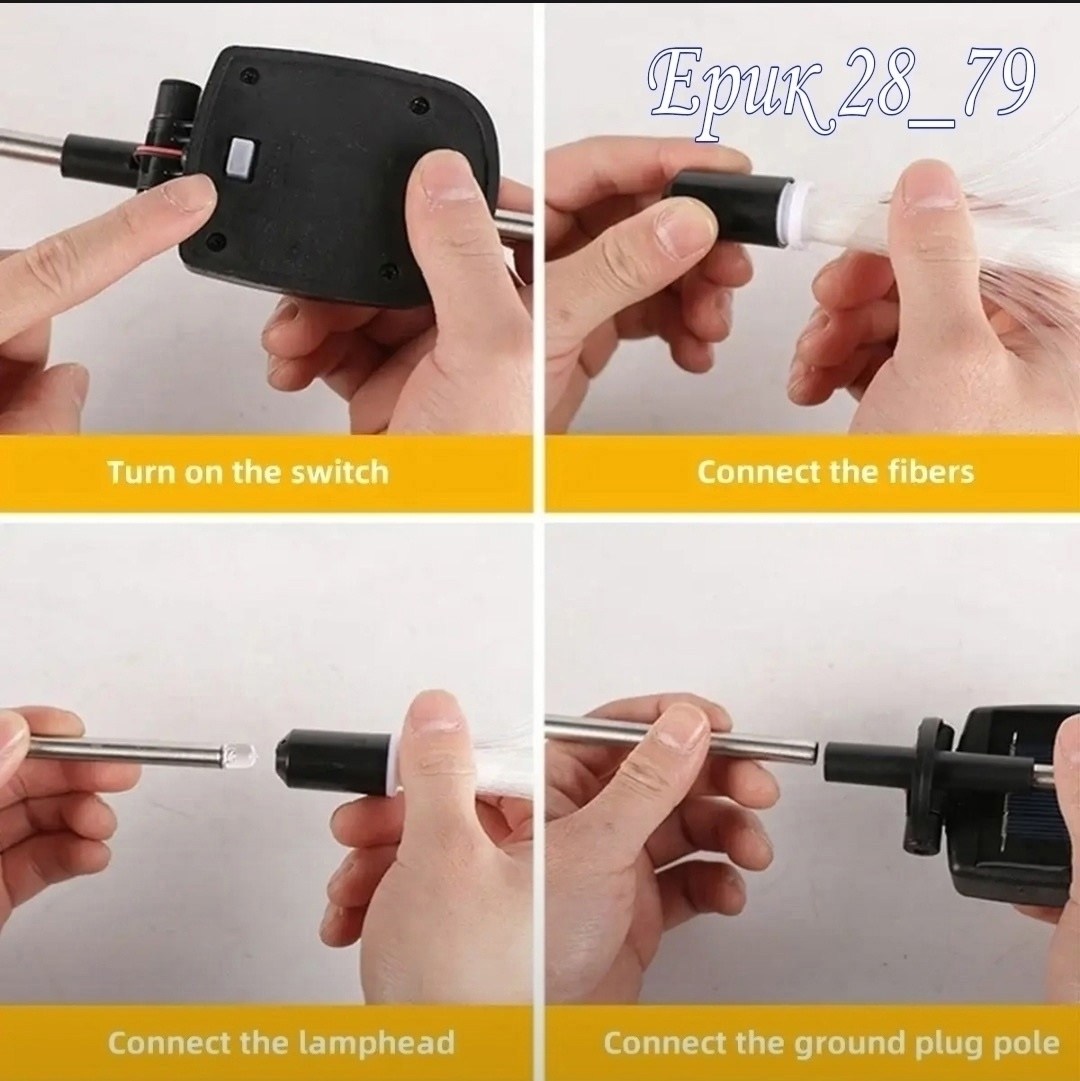 Ерик 28_79

Turn on the switch

Connect the fibers

Connect the lamphead

Connect the ground plug pole