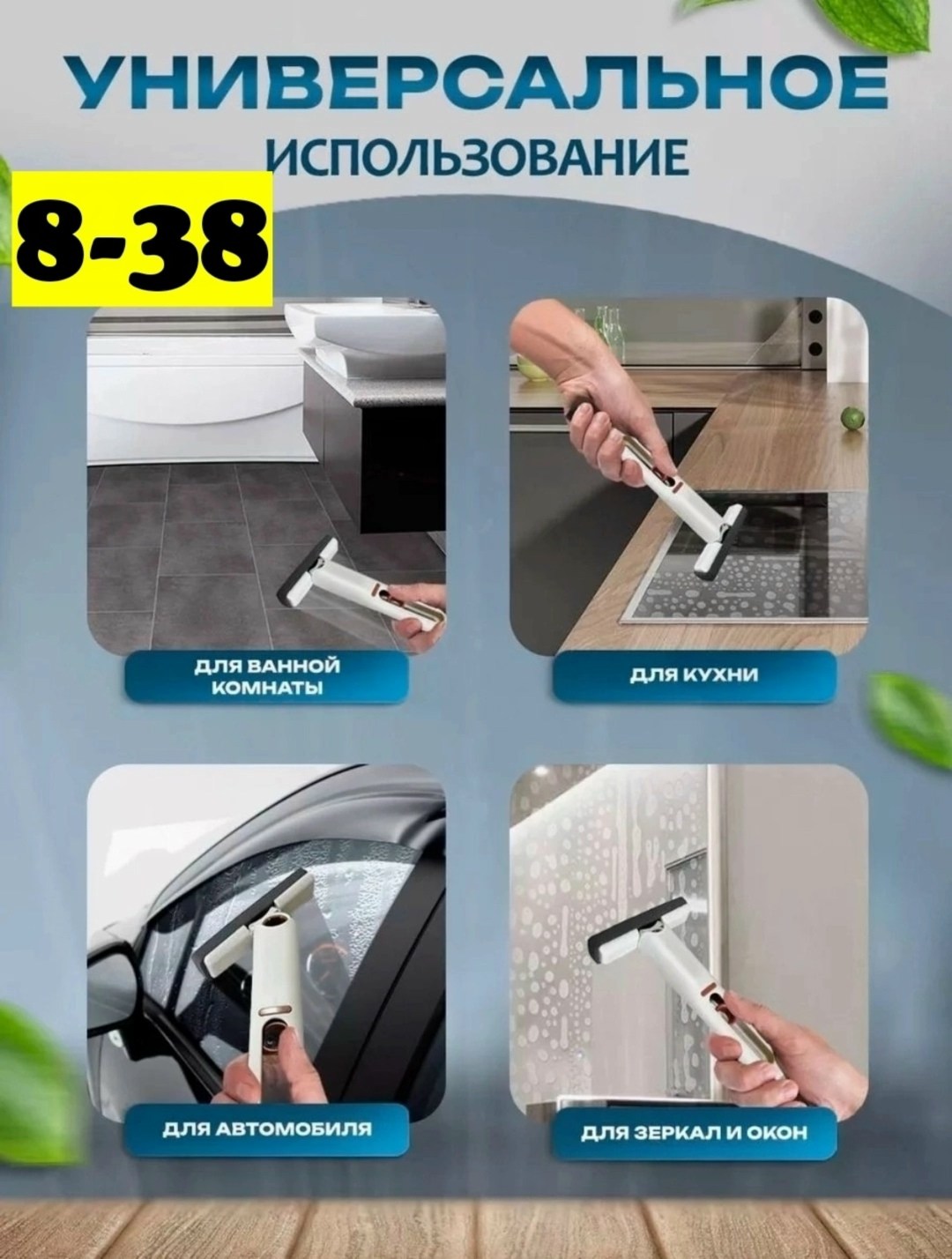 УНИВЕРСАЛЬНОЕ
ИСПОЛЬЗОВАНИЕ

8-38

ДЛЯ ВАННОЙ КОМНАТЫ

ДЛЯ КУХНИ

ДЛЯ АВТОМОБИЛЯ

ДЛЯ ЗЕРКАЛ И ОКОН