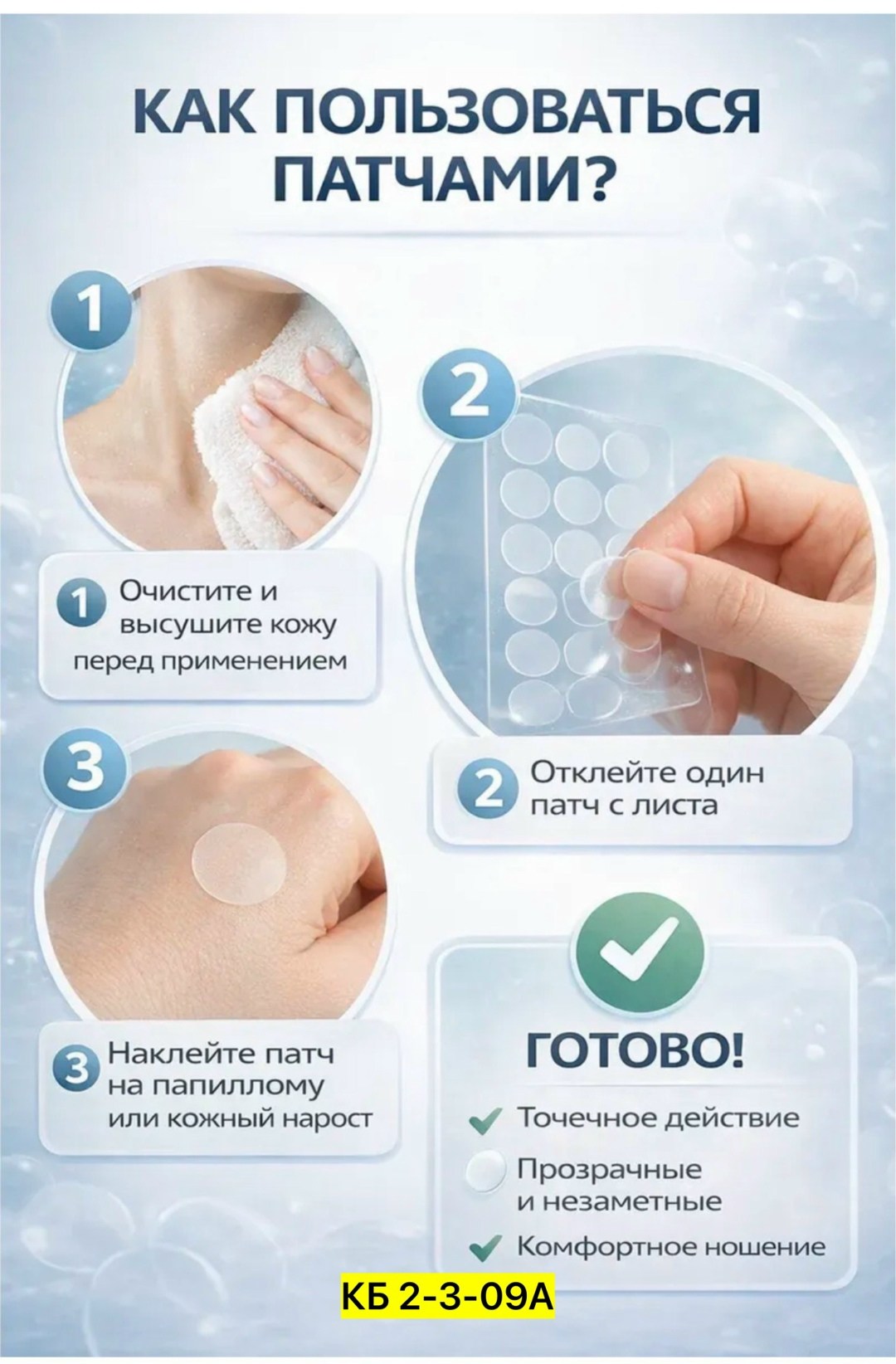 КАК ПОЛЬЗОВАТЬСЯ ПАТЧАМИ?

1

1 Очистите и высушите кожу перед применением

2

2 Отклейте один патч с листа

3

3 Наклейте патч на папиллому или кожный нарост

ГОТОВО!

Точечное действие

Прозрачные и незаметные

Комфортное ношение

КБ 2-3-09А