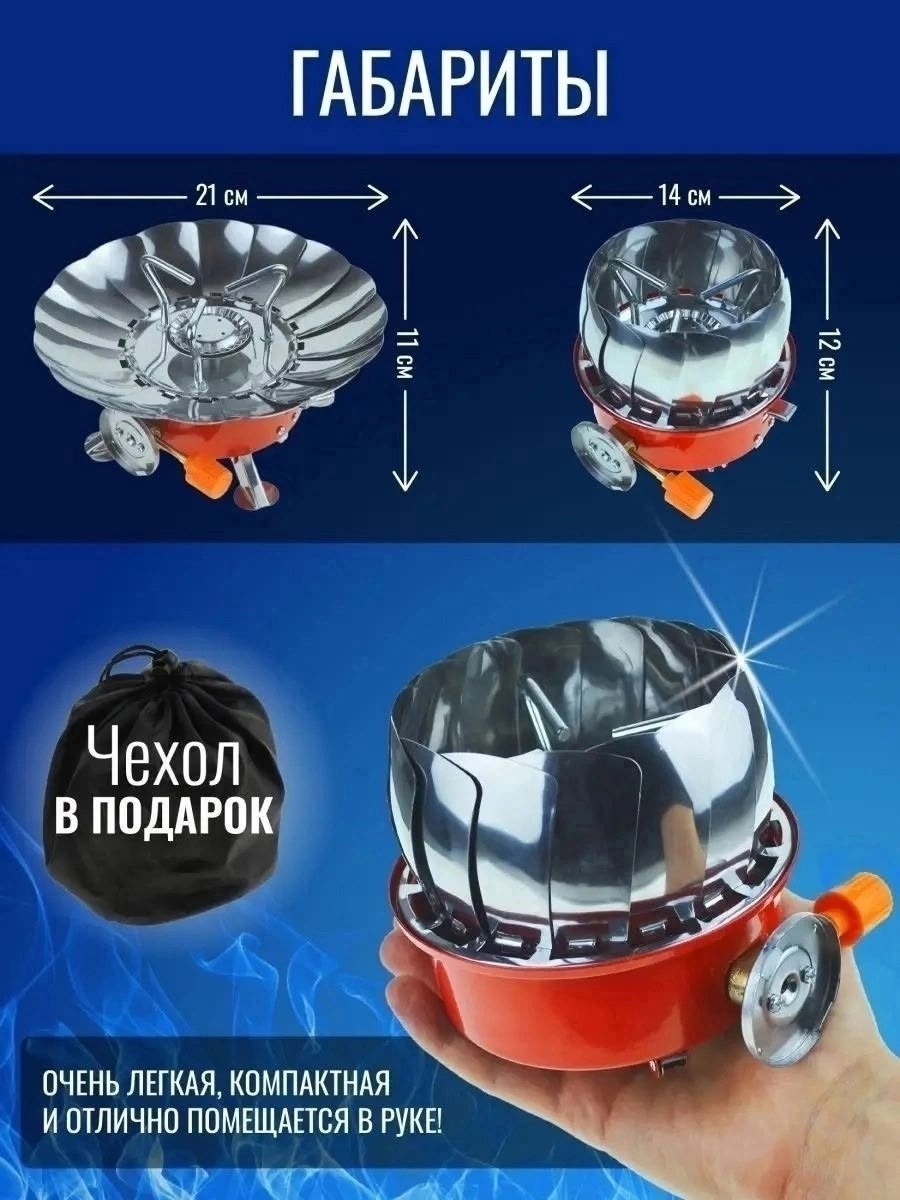 ГАБАРИТЫ

21 см

11 см

14 см

12 см

Чехол
В ПОДАРОК

ОЧЕНЬ ЛЕГКАЯ, КОМПАКТНАЯ
И ОТЛИЧНО ПОМЕЩАЕТСЯ В РУКЕ!