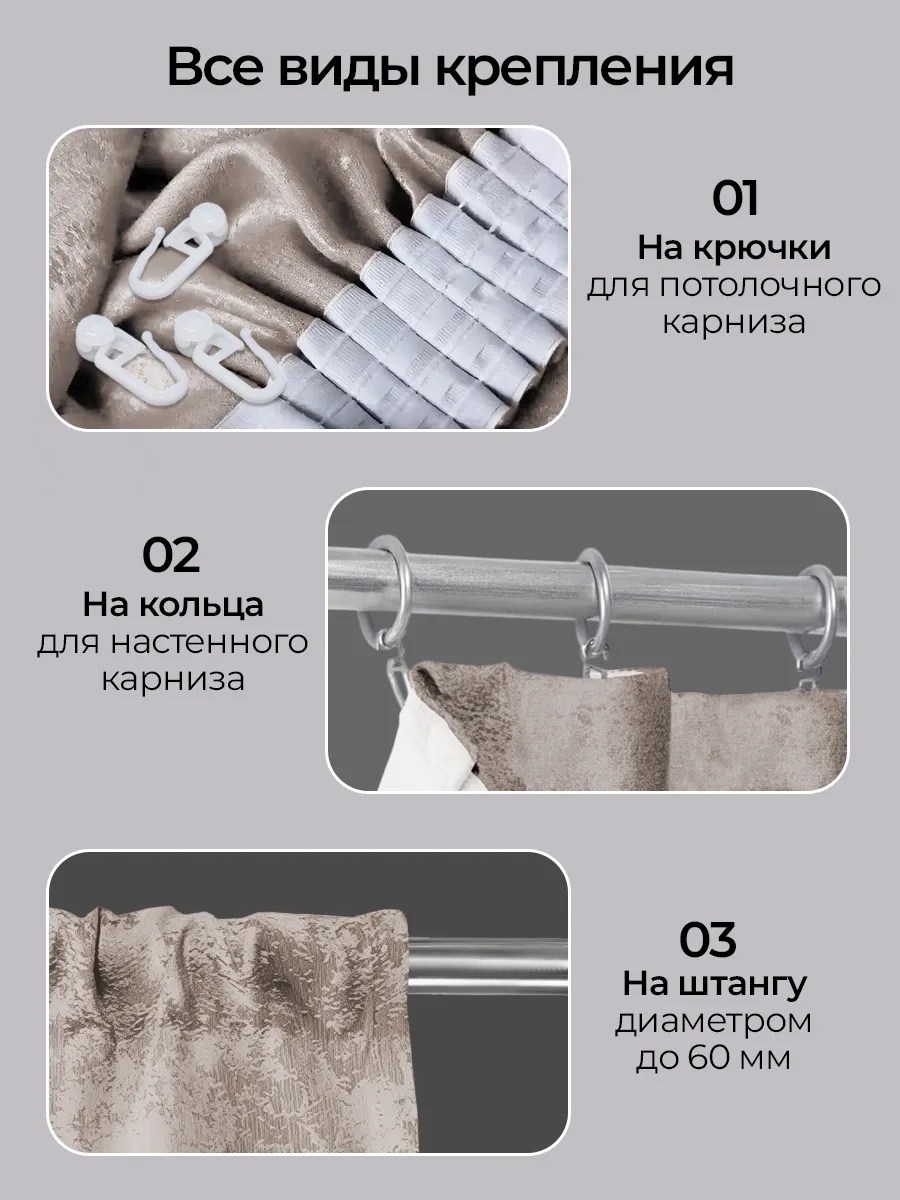 Все виды крепления

01
На крючки
для потолочного карниза

02
На кольца
для настенного карниза

03
На штангу
диаметром до 60 мм