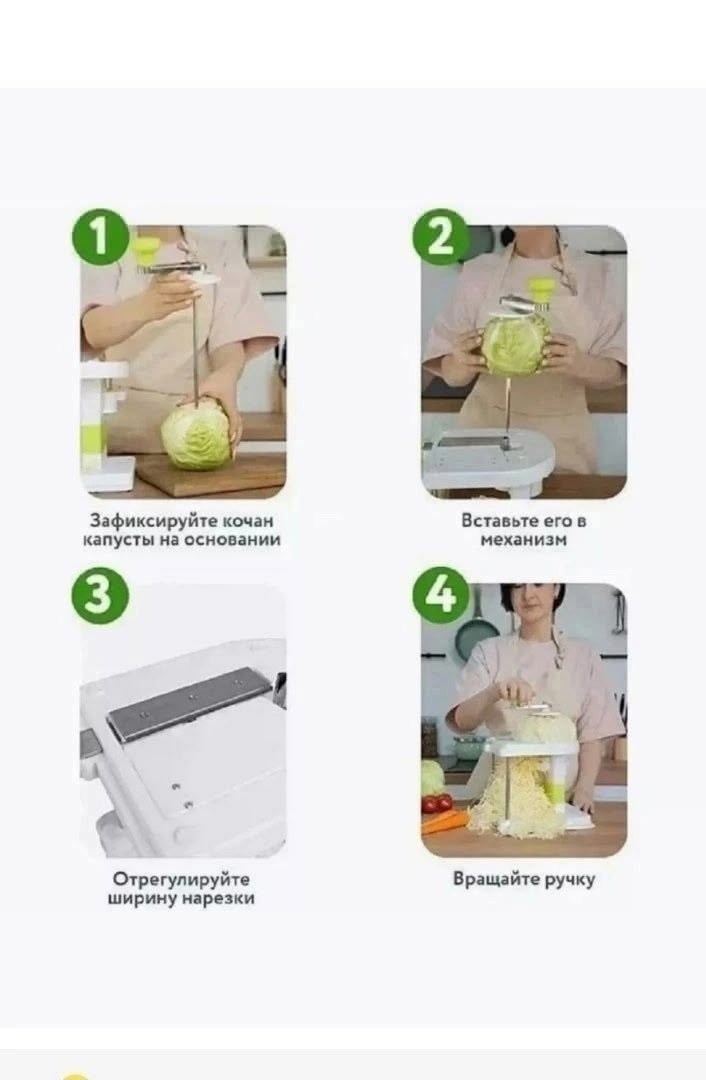 1

Зафиксируйте кочан капусты на основании

2

Вставьте его в механизм

3

Отрегулируйте ширину нарезки

4

Вращайте ручку