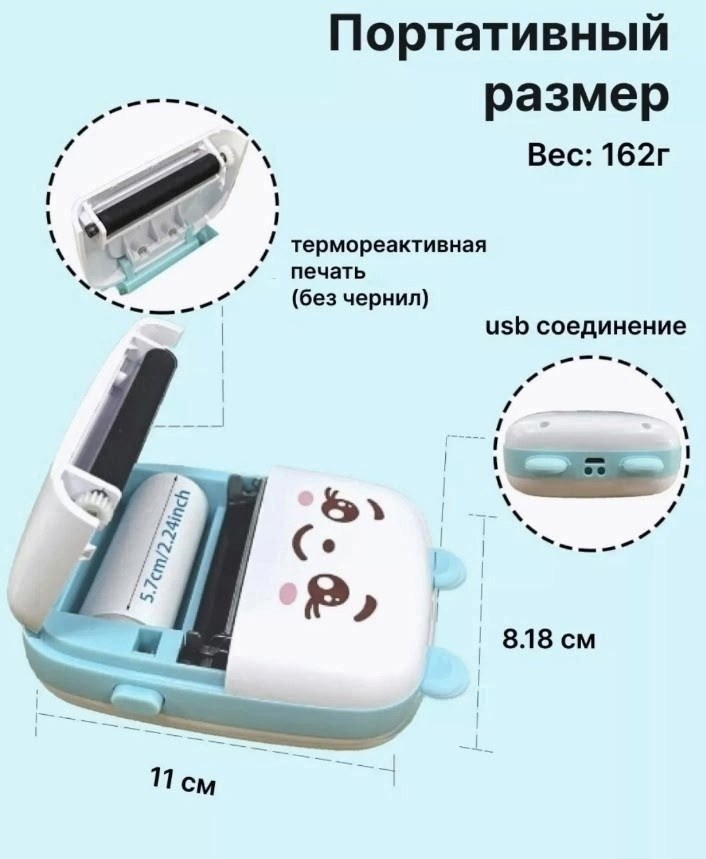 Портативный размер

Вес: 162г

термореактивная печать (без чернил)

usb соединение

5.7cm/2.24inch

8.18 см

11 см