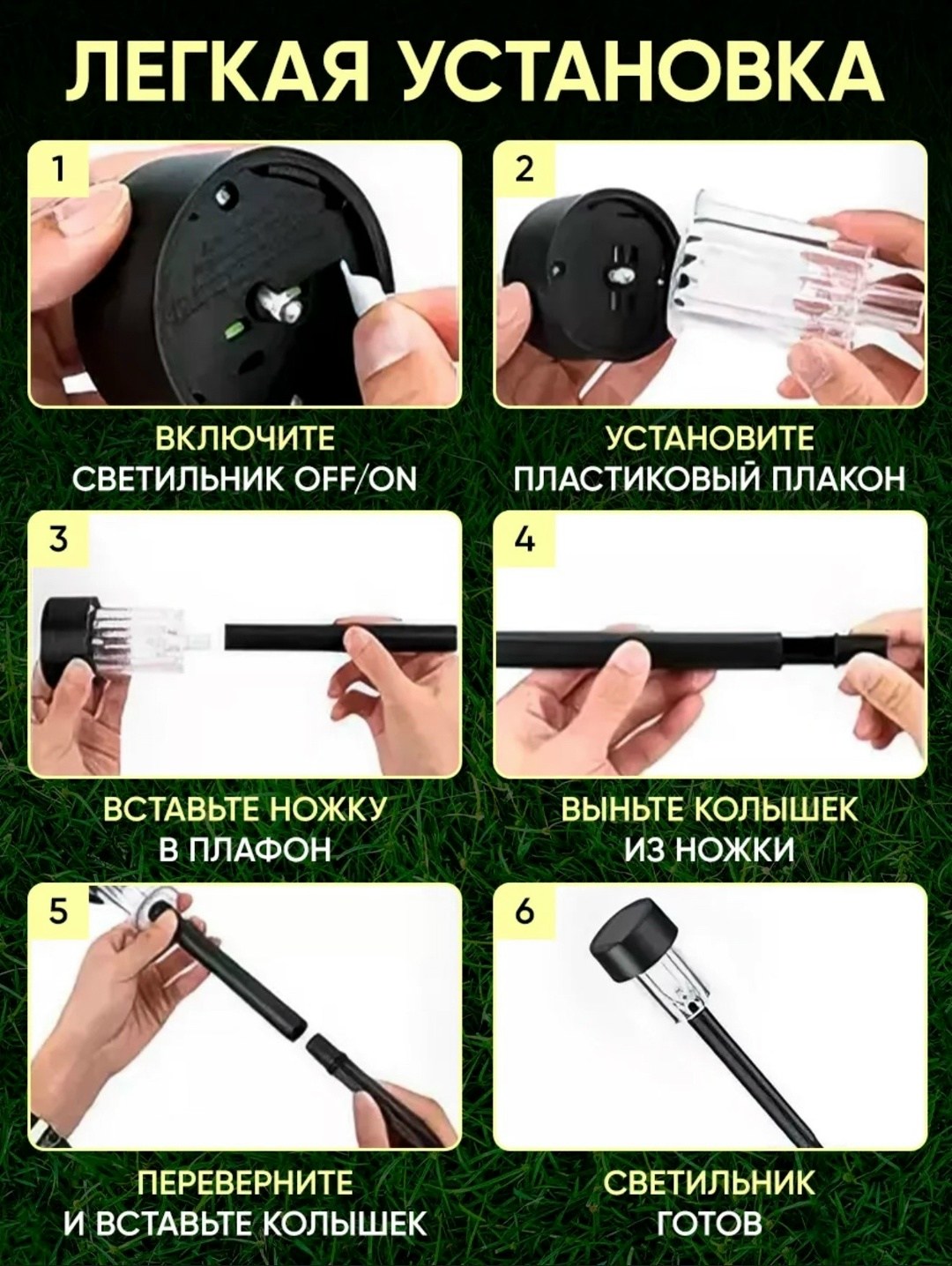 ЛЕГКАЯ УСТАНОВКА

1

ВКЛЮЧИТЕ СВЕТИЛЬНИК OFF/ON

2

УСТАНОВИТЕ ПЛАСТИКОВЫЙ ПЛАКОН

3

ВСТАВЬТЕ НОЖКУ В ПЛАФОН

4

ВЫНЬТЕ КОЛЫШЕК ИЗ НОЖКИ

5

ПЕРЕВЕРНИТЕ И ВСТАВЬТЕ КОЛЫШЕК

6

СВЕТИЛЬНИК ГОТОВ