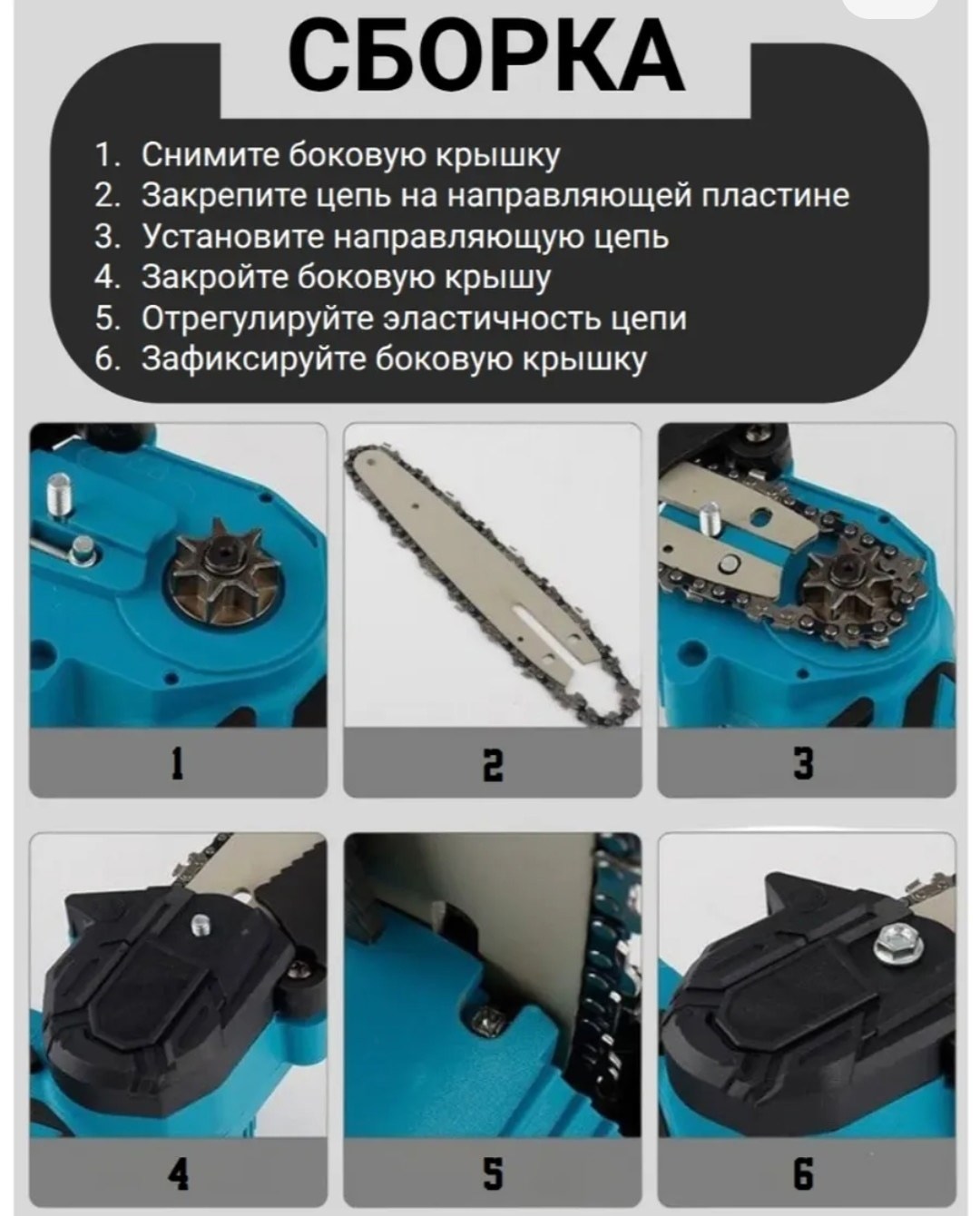 СБОРКА

1. Снимите боковую крышку
2. Закрепите цепь на направляющей пластине
3. Установите направляющую цепь
4. Закройте боковую крышу
5. Отрегулируйте эластичность цепи
6. Зафиксируйте боковую крышку

1

2

3

4

5

6