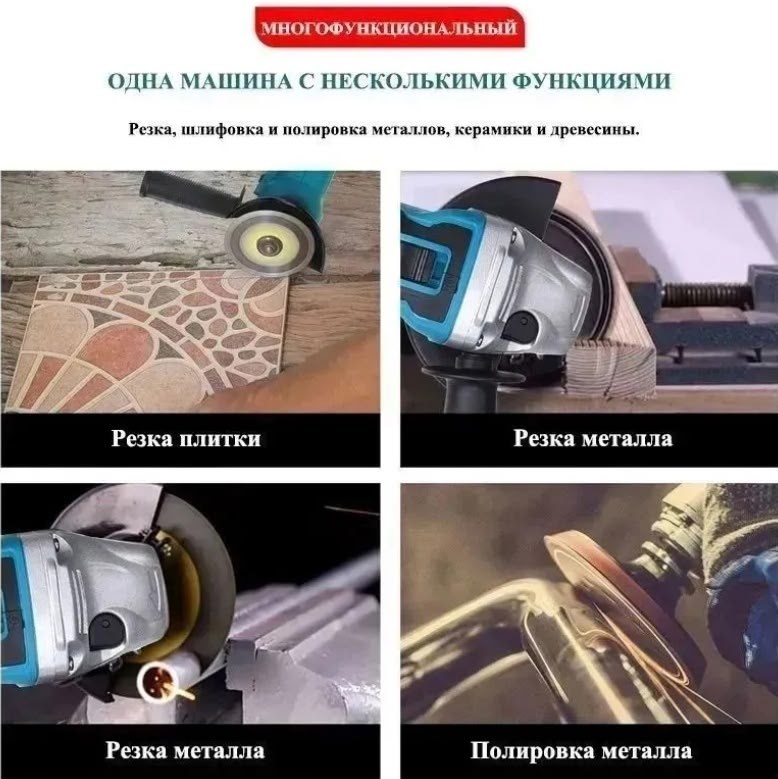 МНОГОФУНКЦИОНАЛЬНЫЙ

ОДНА МАШИНА С НЕСКОЛЬКИМИ ФУНКЦИЯМИ

Резка, шлифовка и полировка металлов, керамики и древесины.

Резка плитки

Резка металла

Резка металла

Полировка металла