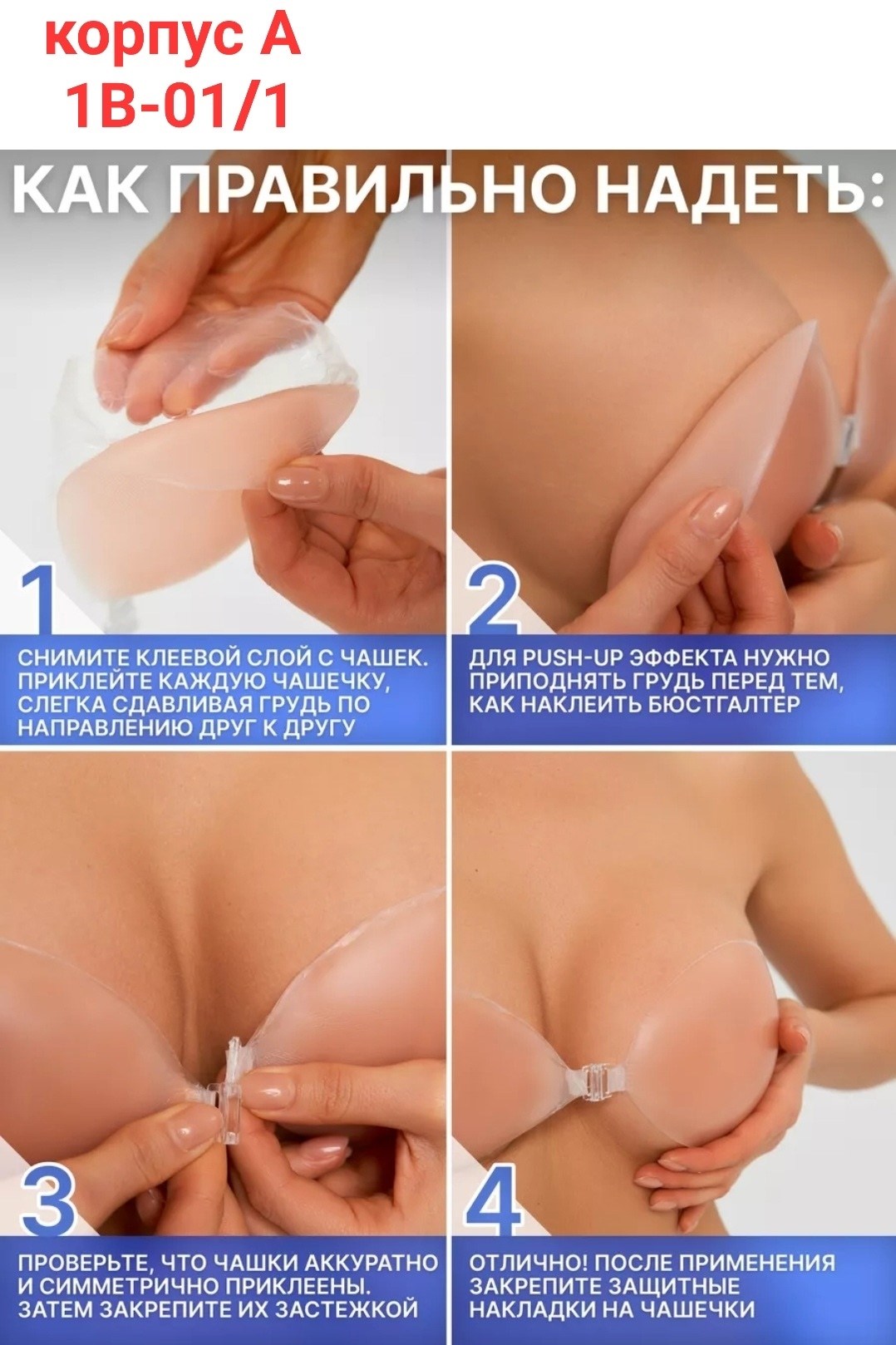 корпус А
1В-01/1

КАК ПРАВИЛЬНО НАДЕТЬ:

1
СНИМИТЕ КЛЕЕВОЙ СЛОЙ С ЧАШЕК. ПРИКЛЕЙТЕ КАЖДУЮ ЧАШЕЧКУ, СЛЕГКА СДАВЛИВАЯ ГРУДЬ ПО НАПРАВЛЕНИЮ ДРУГ К ДРУГУ

2
ДЛЯ PUSH-UP ЭФФЕКТА НУЖНО ПРИПОДНЯТЬ ГРУДЬ ПЕРЕД ТЕМ, КАК НАКЛЕИТЬ БЮСТГАЛТЕР

3
ПРОВЕРЬТЕ, ЧТО ЧАШКИ АККУРАТНО И СИММЕТРИЧНО ПРИКЛЕЕНЫ. ЗАТЕМ ЗАКРЕПИТЕ ИХ ЗАСТЕЖКОЙ

4
ОТЛИЧНО! ПОСЛЕ ПРИМЕНЕНИЯ ЗАКРЕПИТЕ ЗАЩИТНЫЕ НАКЛАДКИ НА ЧАШЕЧКИ