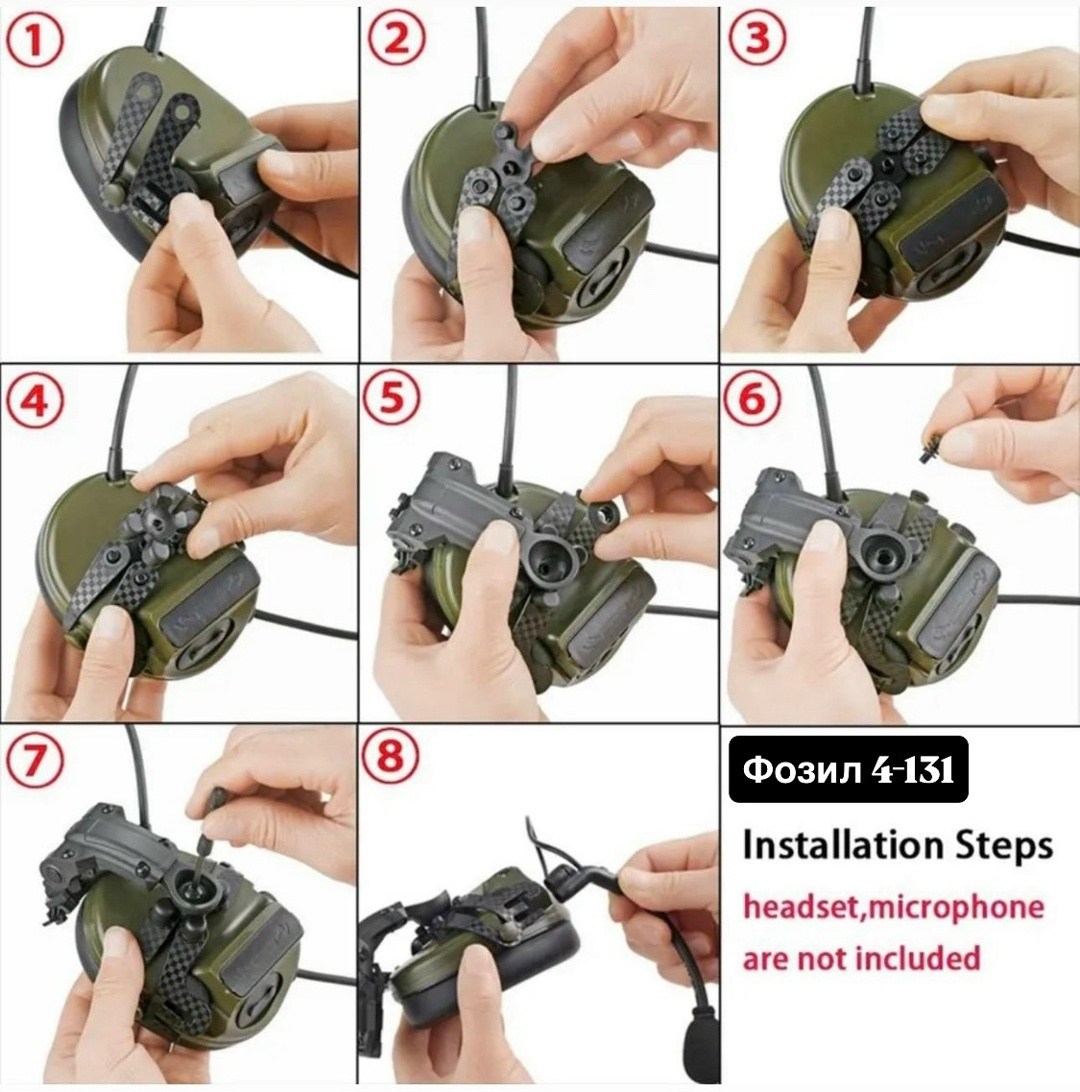 1
2
3
4
5
6
7
8

Фозил 4-131

Installation Steps

headset,microphone are not included