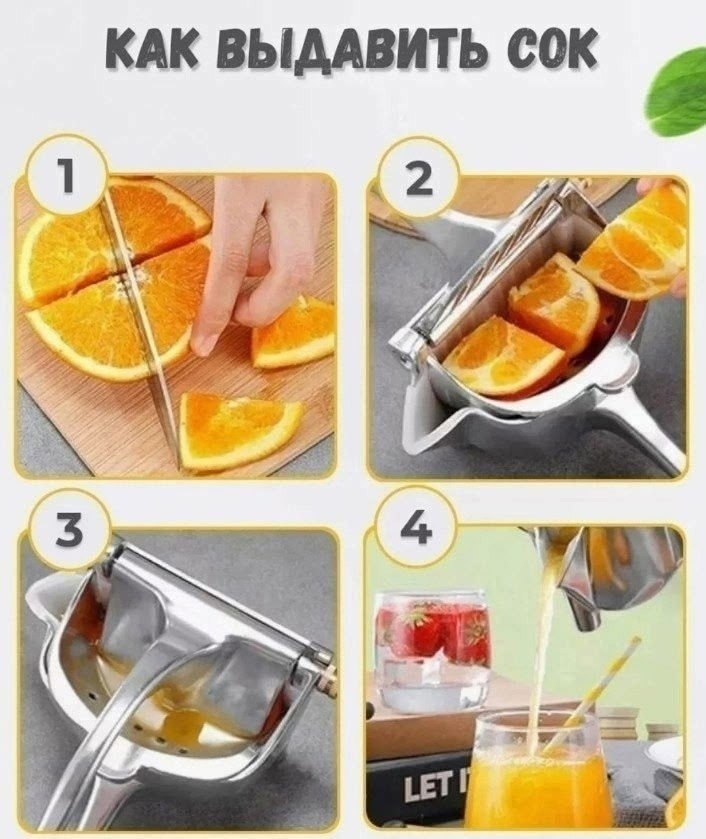 КАК ВЫДАВИТЬ СОК

1

2

3

4

LET I