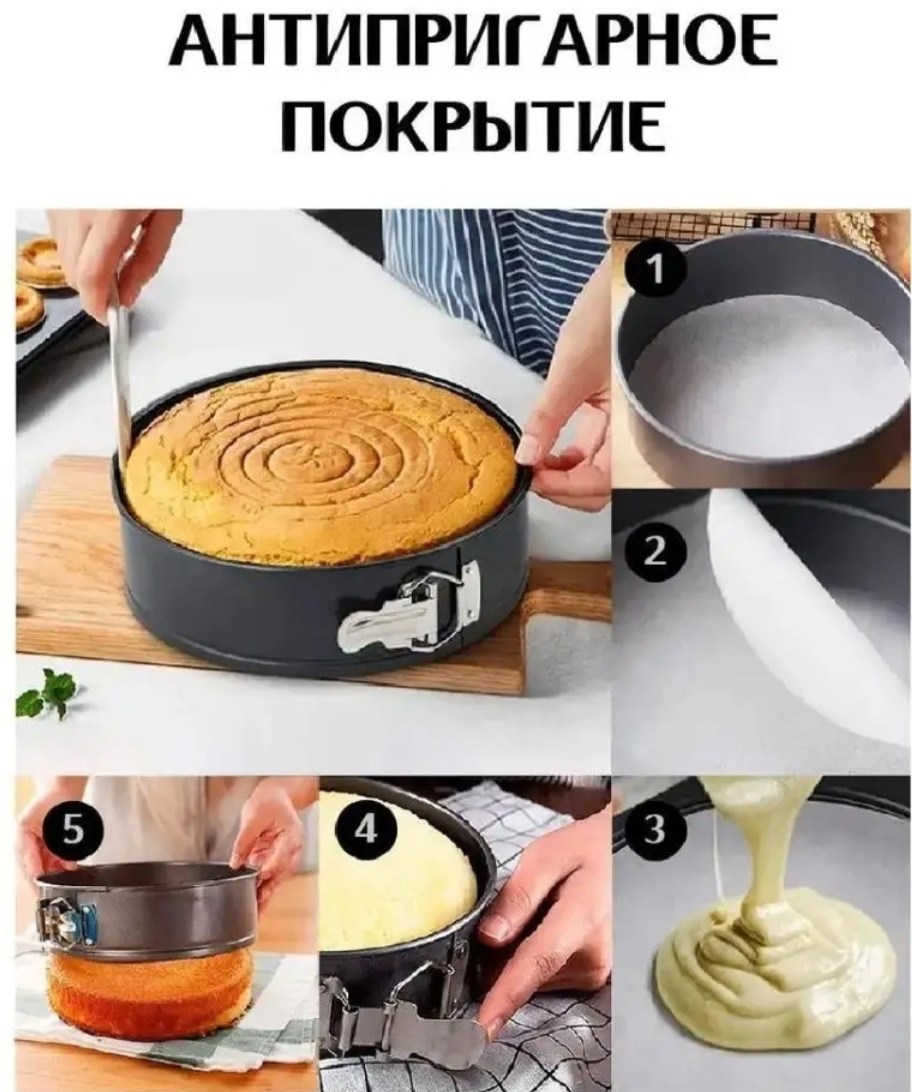 АНТИПРИГАРНОЕ ПОКРЫТИЕ

1

2

5

4

3