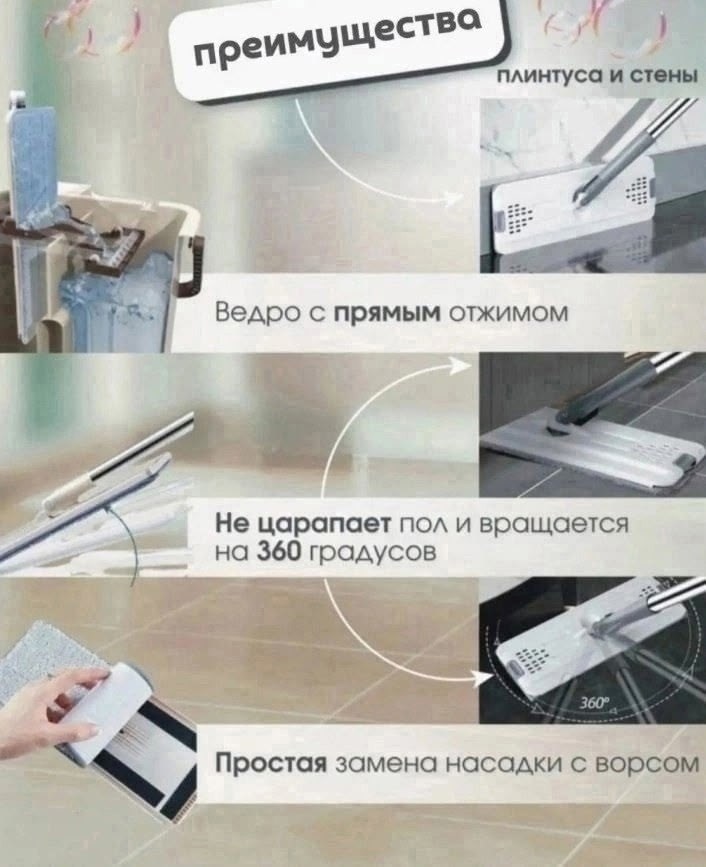 преимущества

плинтуса и стены

Ведро с прямым отжимом

Не царапает пол и вращается на 360 градусов

360°

Простая замена насадки с ворсом