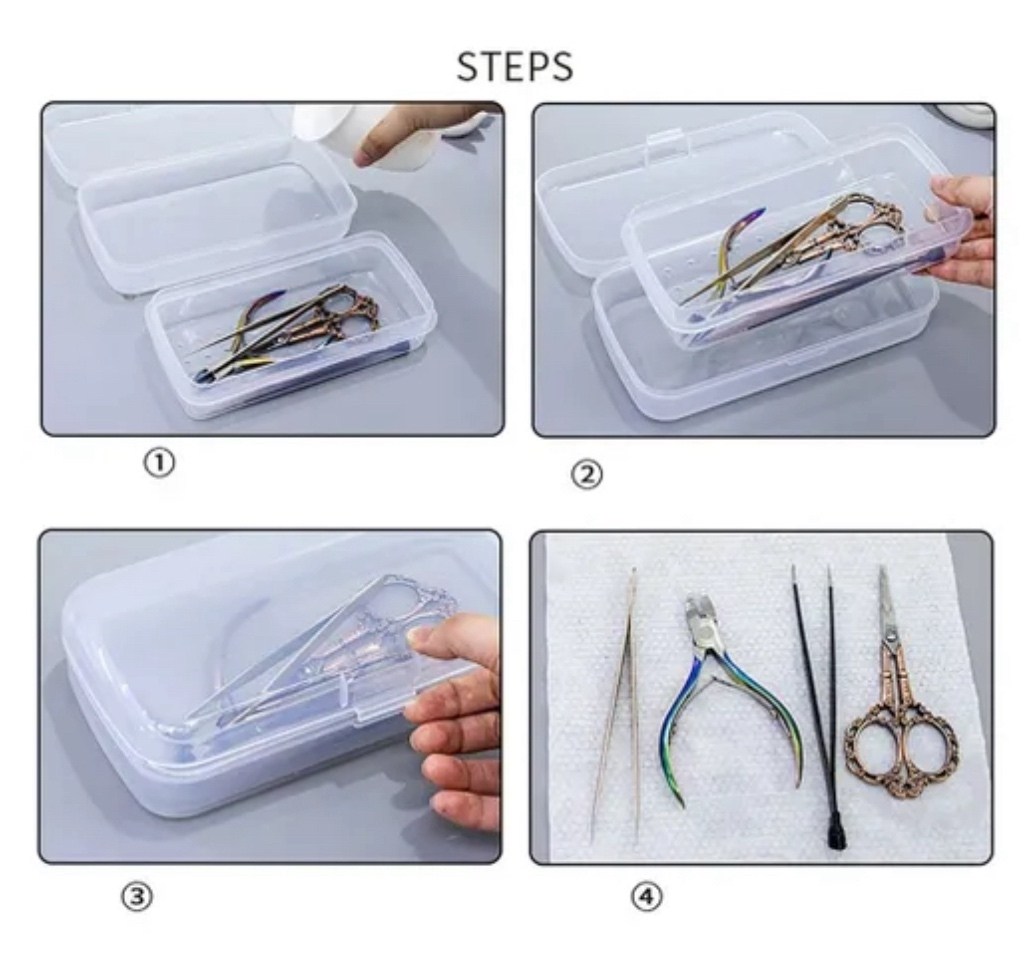 STEPS

①

②

③

④