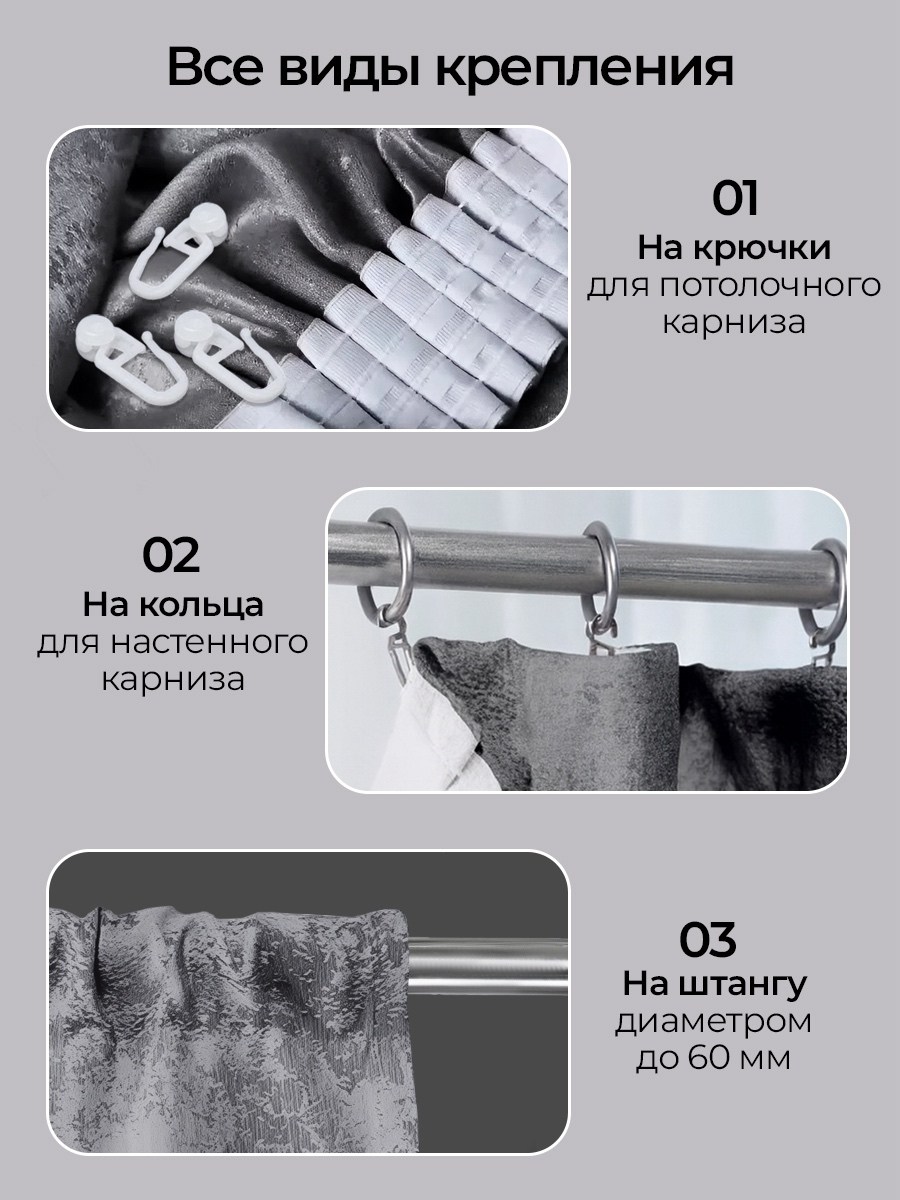 Все виды крепления

01
На крючки
для потолочного карниза

02
На кольца
для настенного карниза

03
На штангу
диаметром до 60 мм