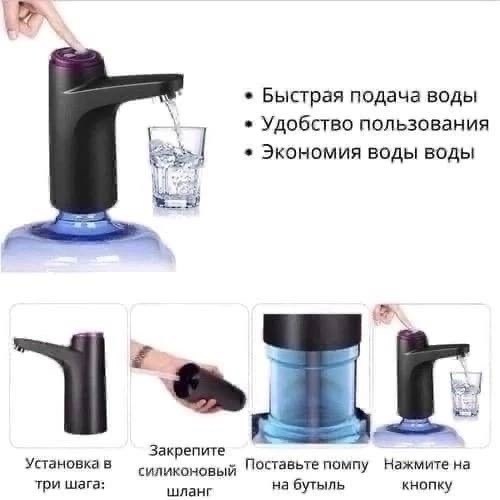 • Быстрая подача воды
• Удобство пользования
• Экономия воды воды

Установка в три шага:

Закрепите силиконовый шланг

Поставьте помпу на бутыль

Нажмите на кнопку