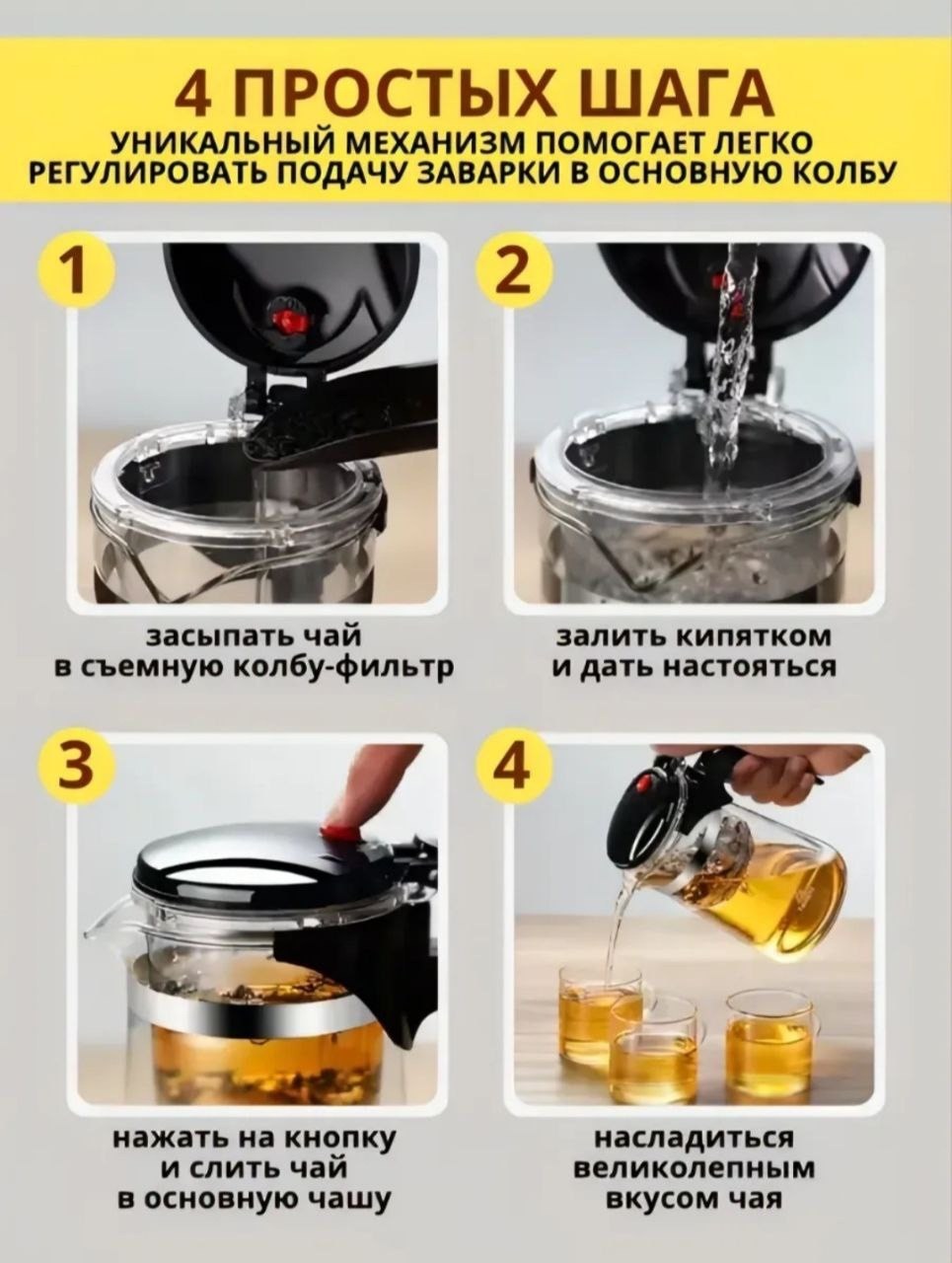 4 ПРОСТЫХ ШАГА

УНИКАЛЬНЫЙ МЕХАНИЗМ ПОМОГАЕТ ЛЕГКО РЕГУЛИРОВАТЬ ПОДАЧУ ЗАВАРКИ В ОСНОВНУЮ КОЛБУ

1

засыпать чай в съемную колбу-фильтр

2

залить кипятком и дать настояться

3

нажать на кнопку и слить чай в основную чашу

4

насладиться великолепным вкусом чая