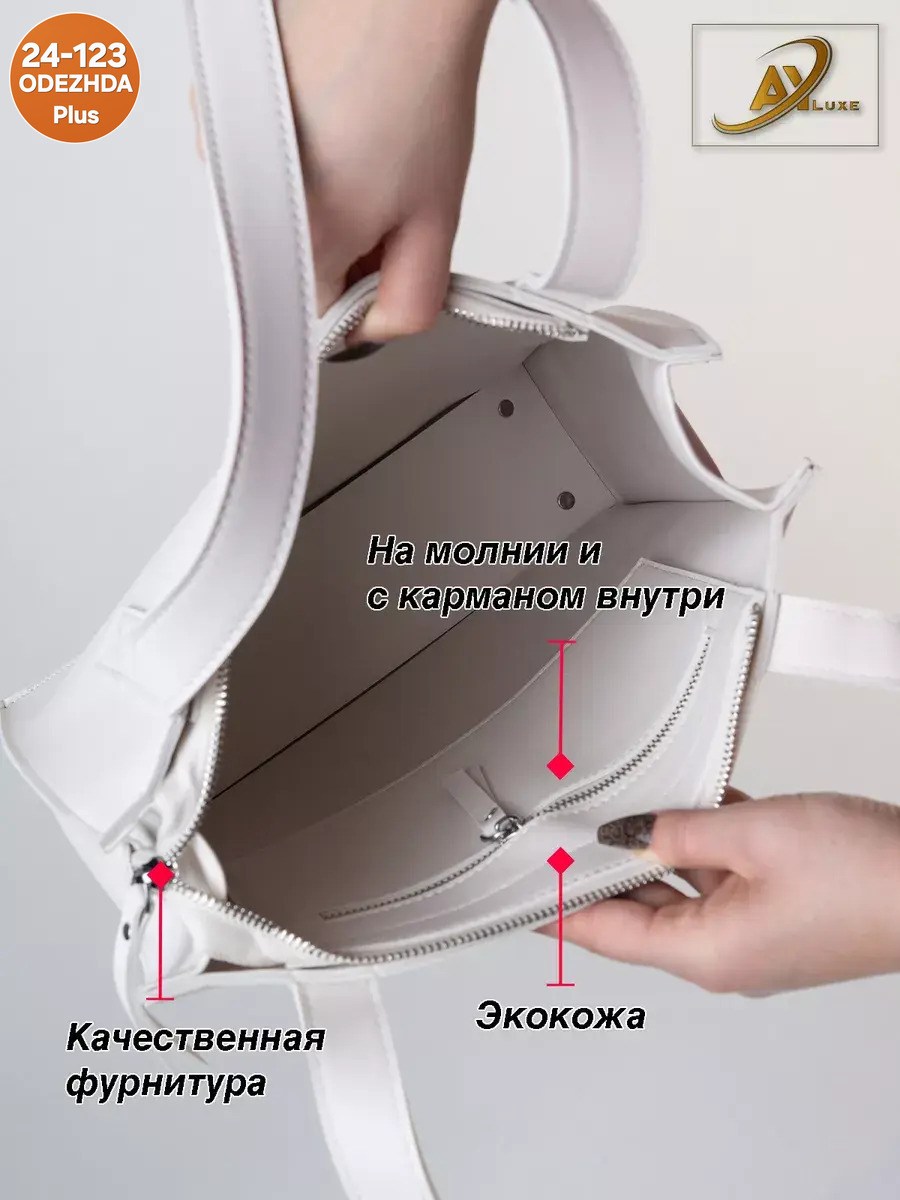 24-123
ODEZHDA
Plus

AY LUXE

На молнии и
с карманом внутри

Экокожа

Качественная
фурнитура