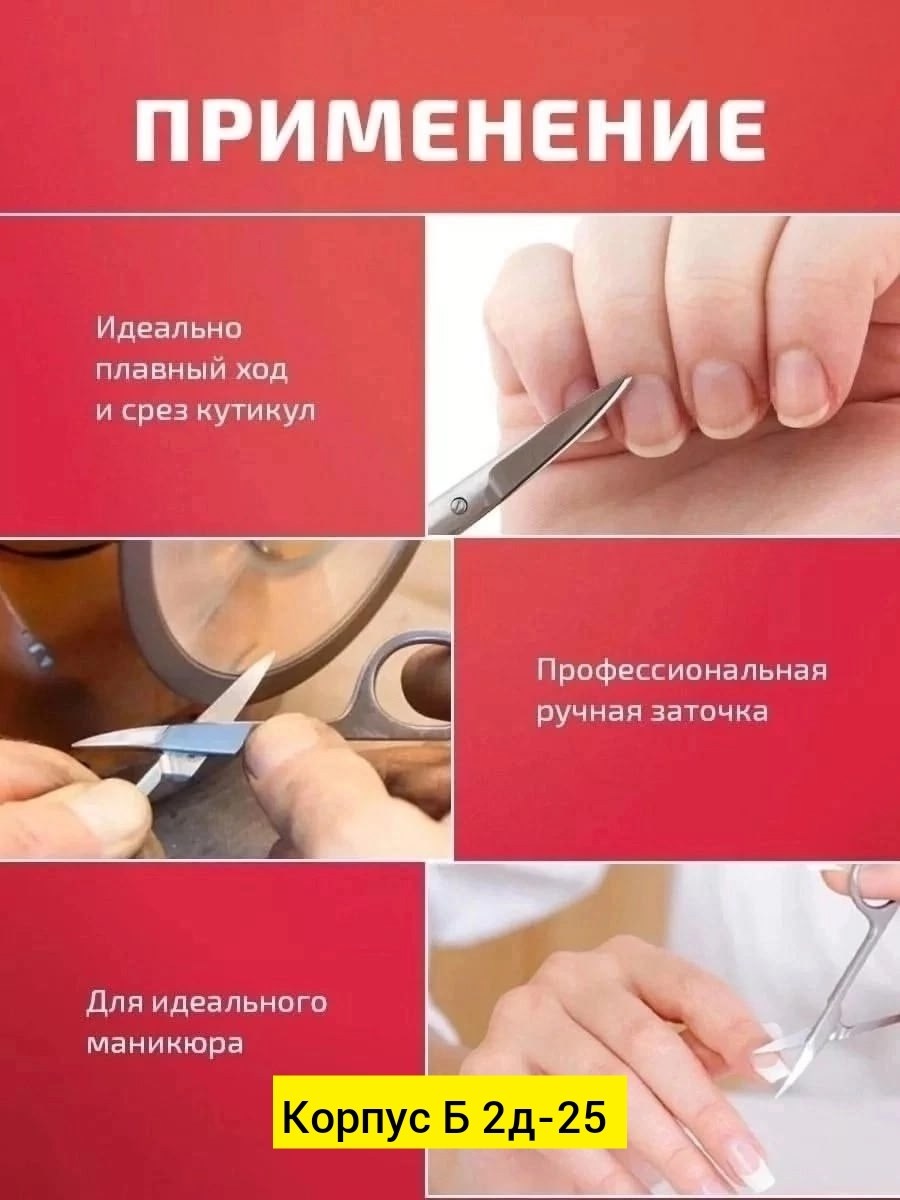 ПРИМЕНЕНИЕ

Идеально плавный ход и срез кутикул

Профессиональная ручная заточка

Для идеального маникюра

Корпус Б 2д-25