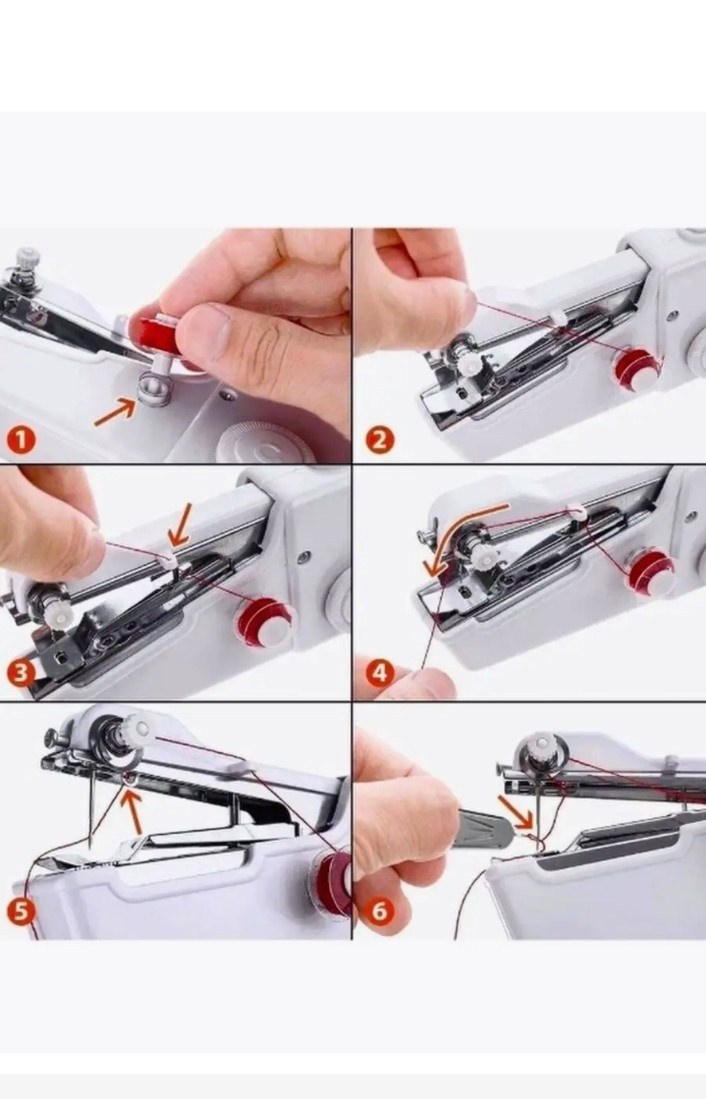 1
2
3
4
5
6