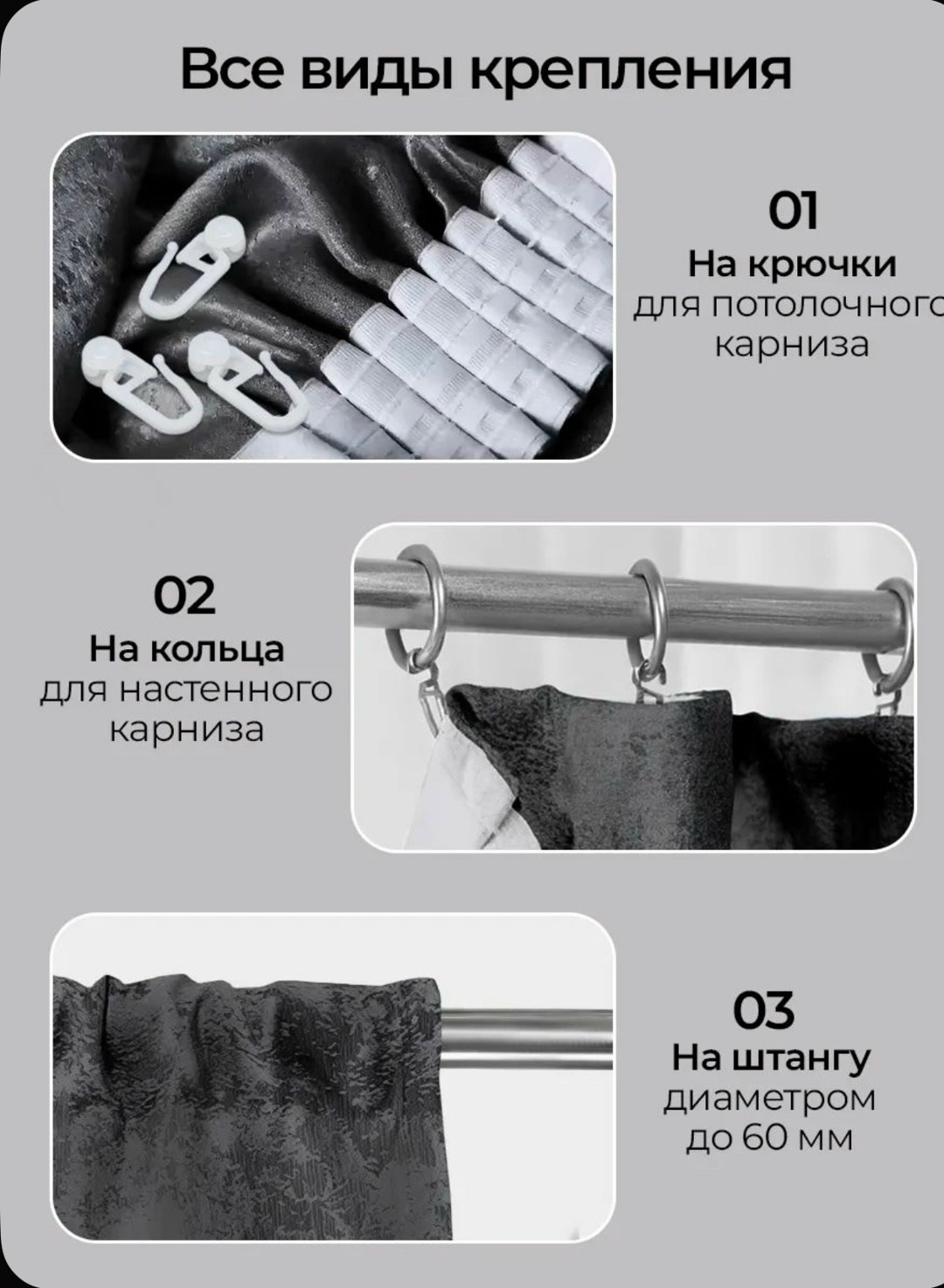 Все виды крепления

01
На крючки
для потолочного
карниза

02
На кольца
для настенного
карниза

03
На штангу
диаметром
до 60 мм