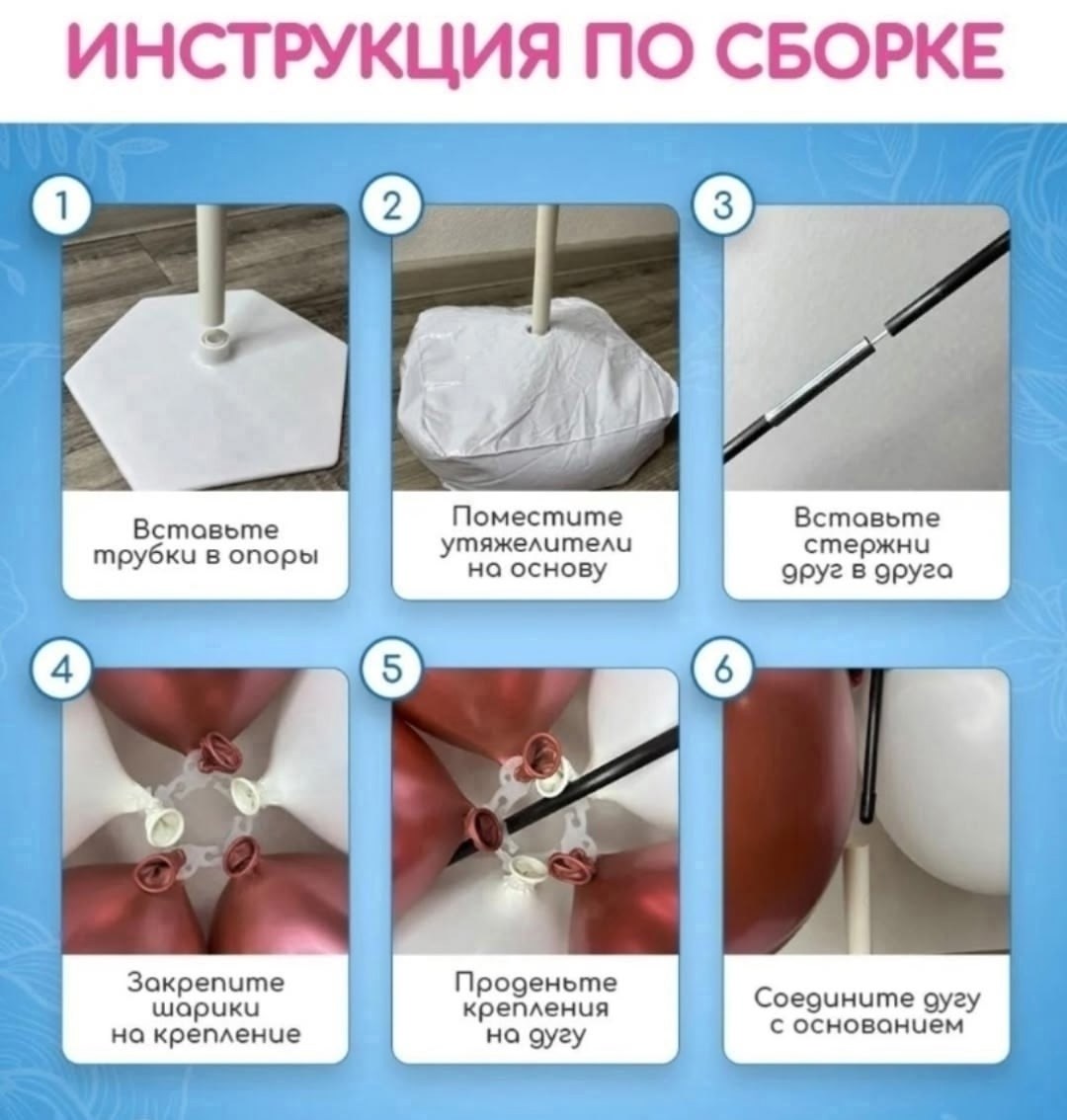 ИНСТРУКЦИЯ ПО СБОРКЕ

1
Вставьте трубки в опоры

2
Поместите утяжелители на основу

3
Вставьте стержни друг в друга

4
Закрепите шарики на крепление

5
Проденьте крепления на дугу

6
Соедините дугу с основанием