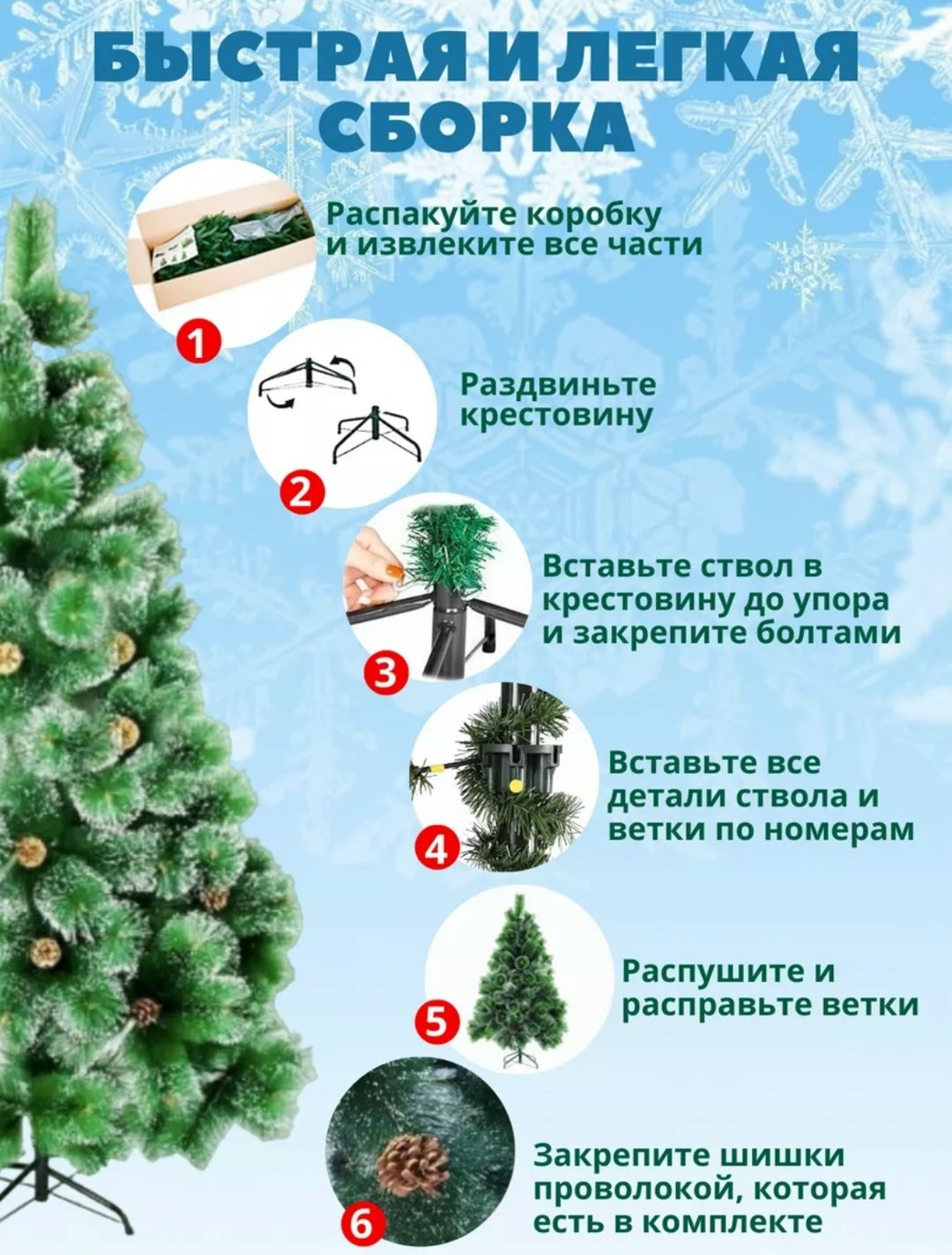 БЫСТРАЯ И ЛЕГКАЯ СБОРКА

1
Распакуйте коробку и извлеките все части

2
Раздвиньте крестовину

3
Вставьте ствол в крестовину до упора и закрепите болтами

4
Вставьте все детали ствола и ветки по номерам

5
Распушите и расправьте ветки

6
Закрепите шишки проволокой, которая есть в комплекте