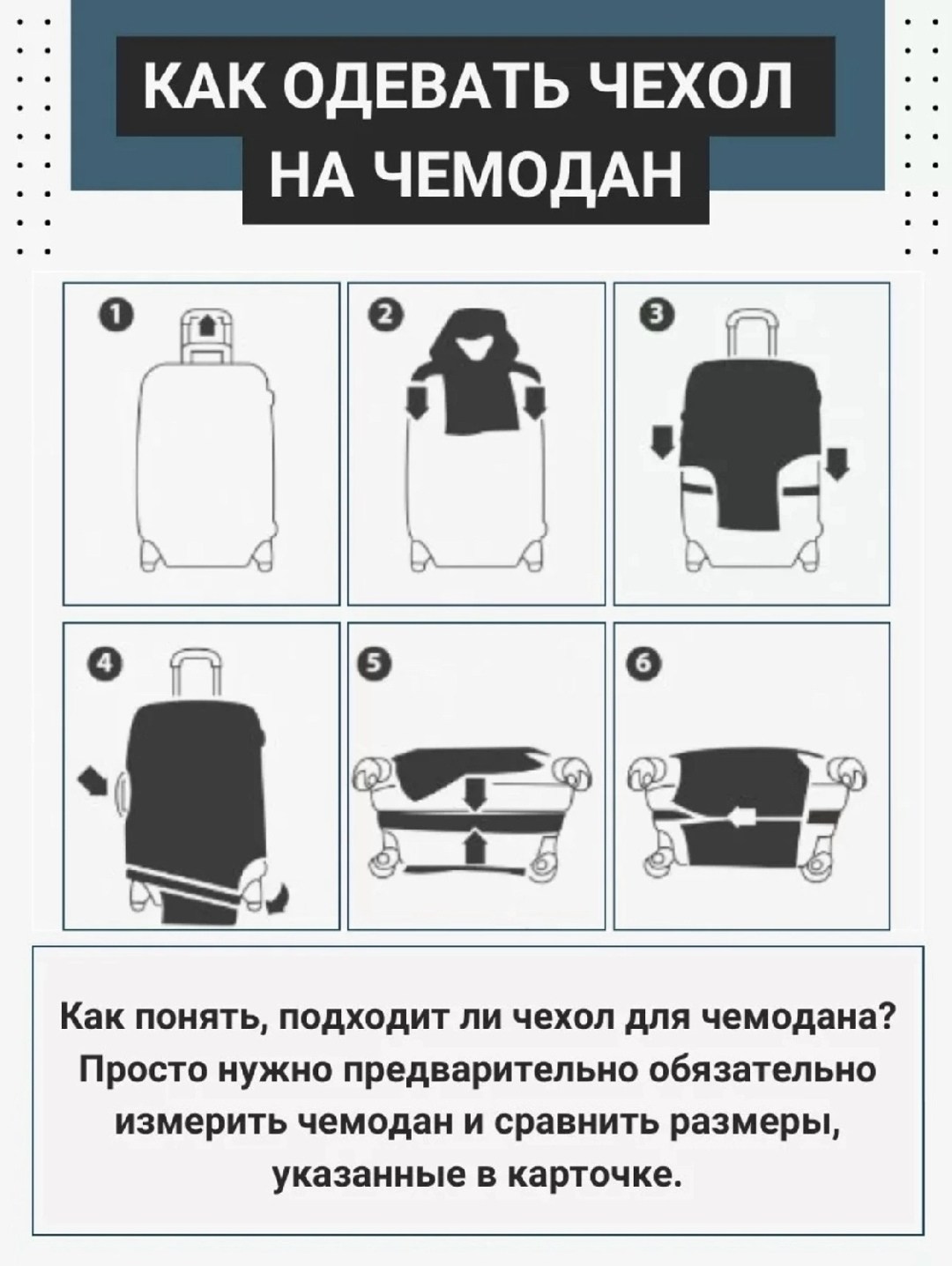 КАК ОДЕВАТЬ ЧЕХОЛ НА ЧЕМОДАН

1

2

3

4

5

6

Как понять, подходит ли чехол для чемодана? Просто нужно предварительно обязательно измерить чемодан и сравнить размеры, указанные в карточке.