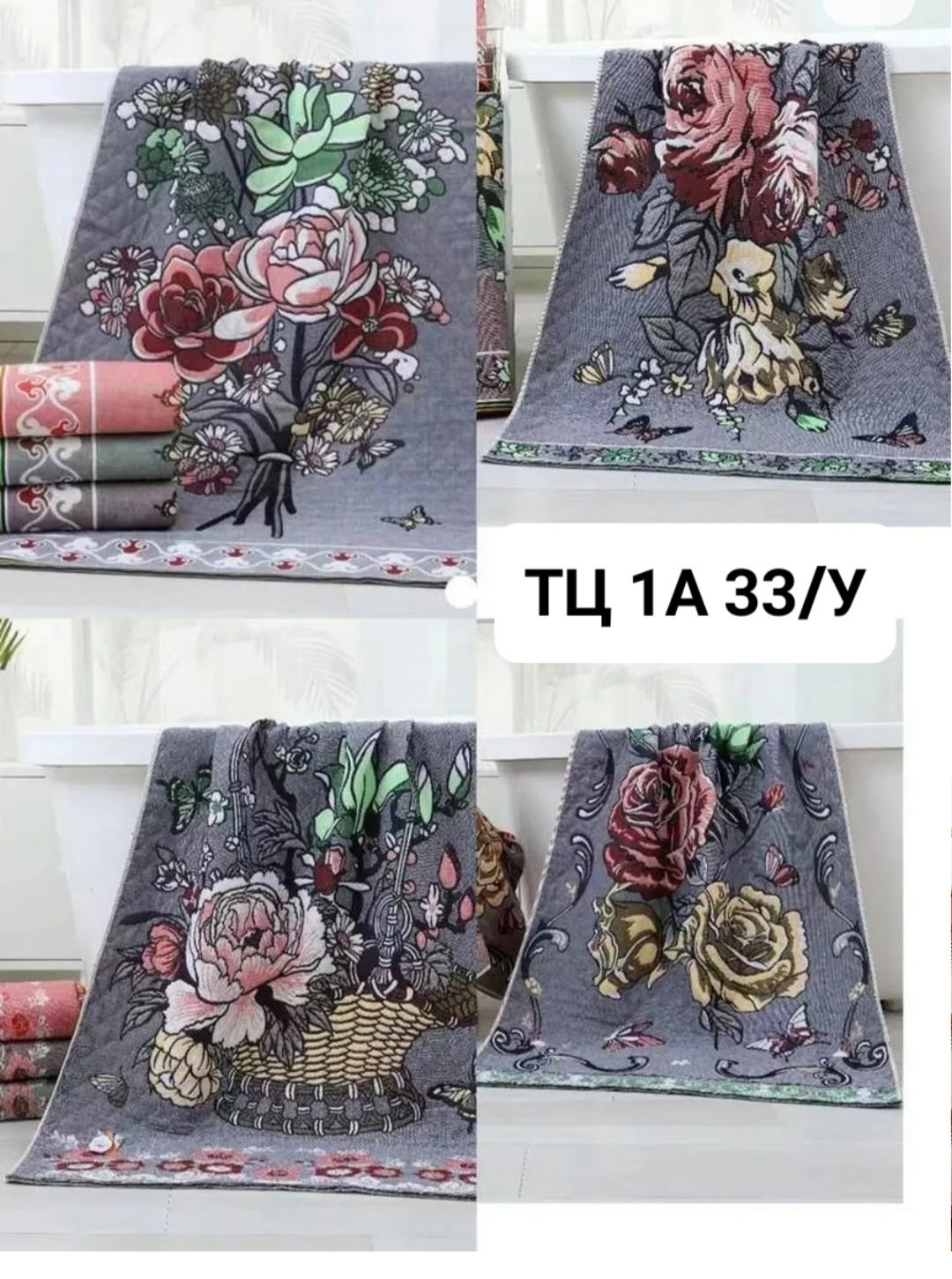 ТЦ 1А 33/У