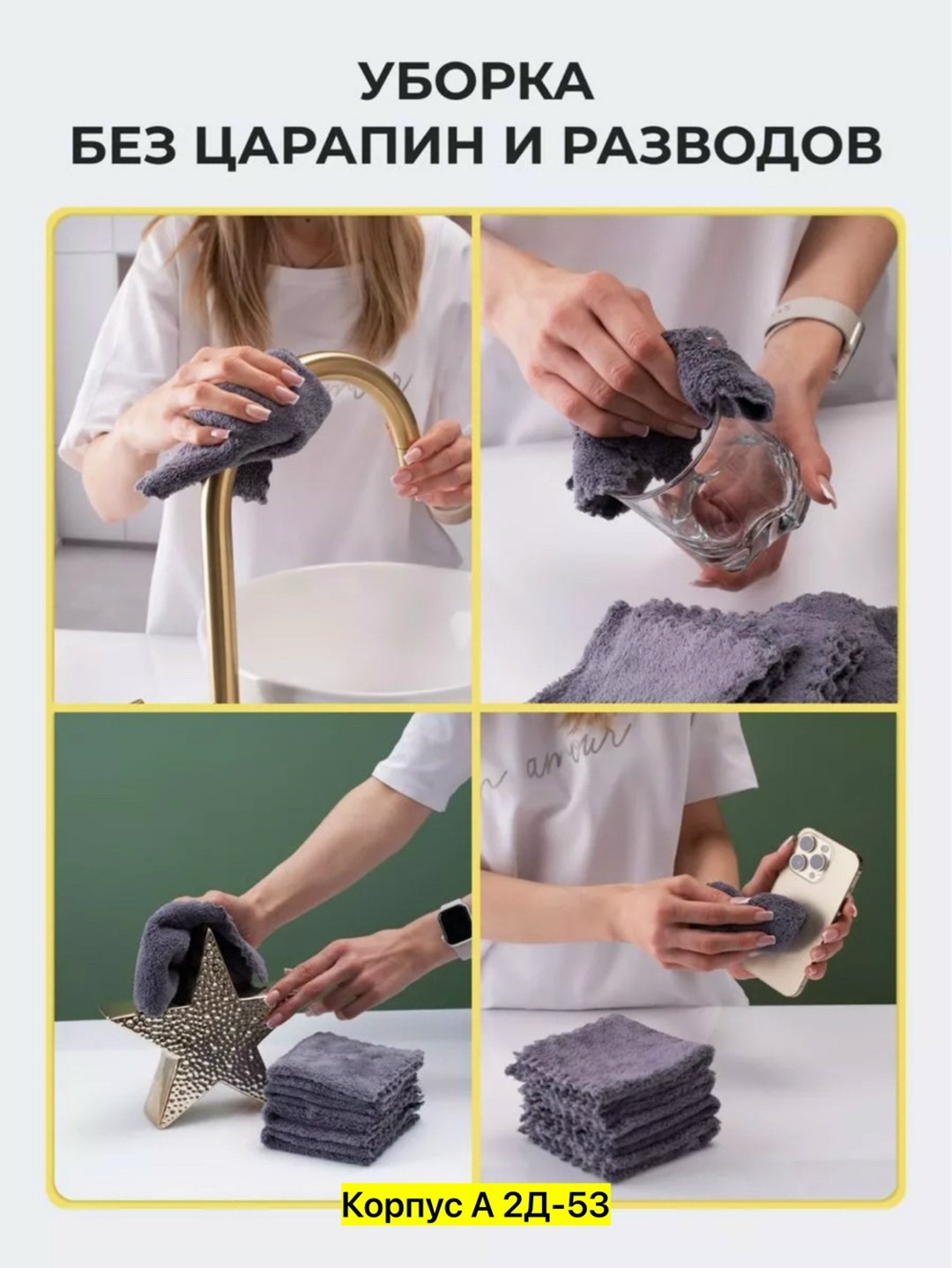 УБОРКА
БЕЗ ЦАРАПИН И РАЗВОДОВ

amour

Корпус А 2Д-53