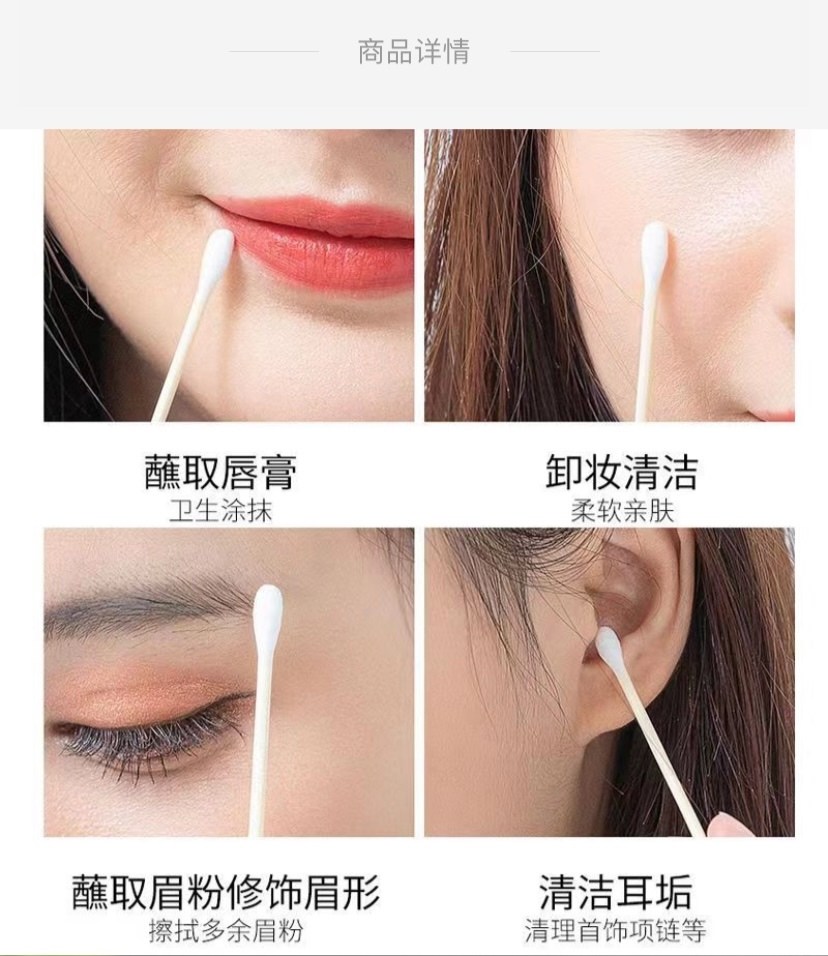 商品详情

蘸取唇膏
卫生涂抹

卸妆清洁
柔软亲肤

蘸取眉粉修饰眉形
擦拭多余眉粉

清洁耳垢
清理首饰项链等