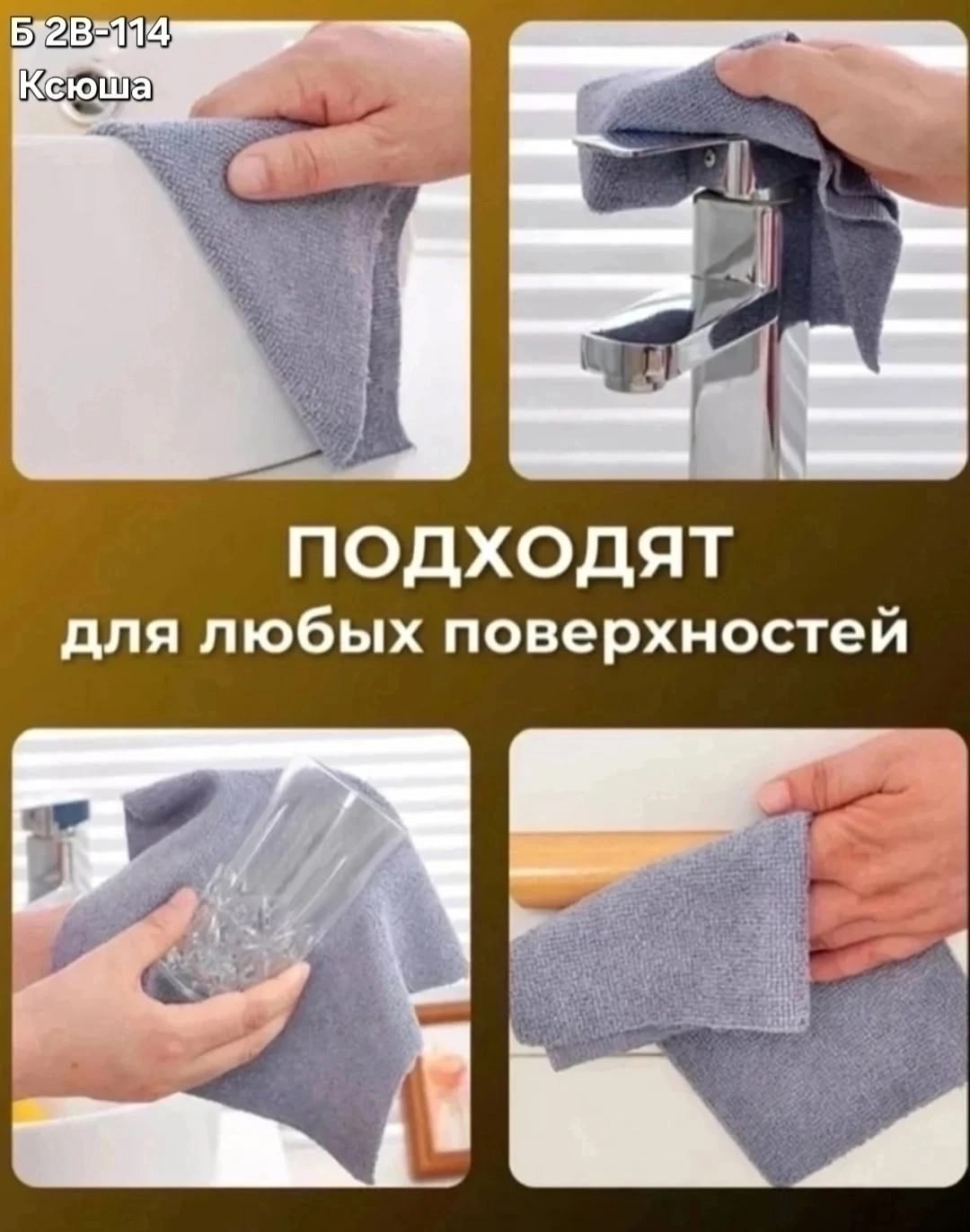 Б 2В-114
Ксюша

ПОДХОДЯТ
для любых поверхностей